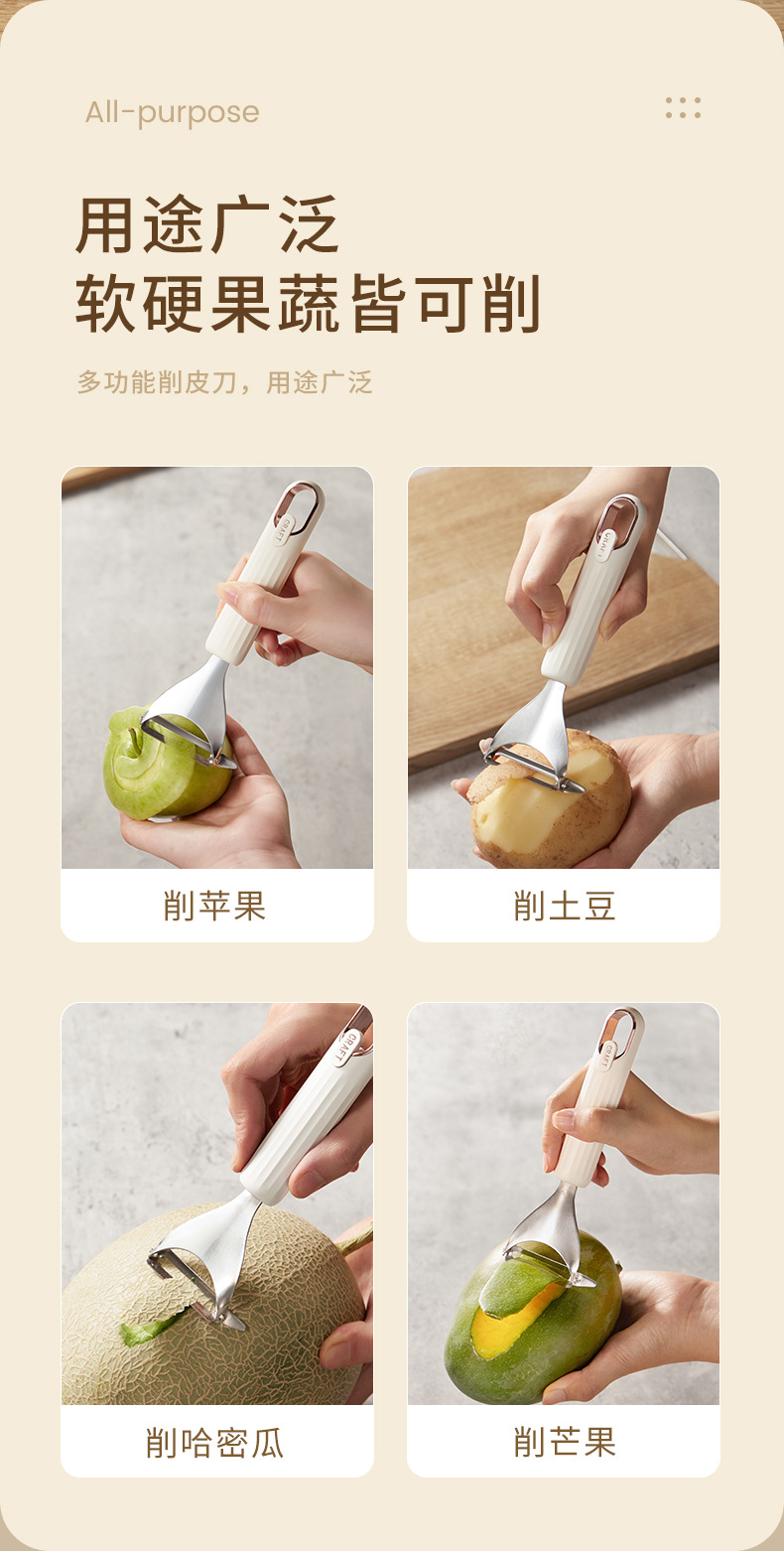 All-purpose

用途广泛
软硬果蔬皆可削

多功能削皮刀，用途广泛

CRAFT

削苹果

CRAFT

削土豆

CRAFT

削哈密瓜

削芒果