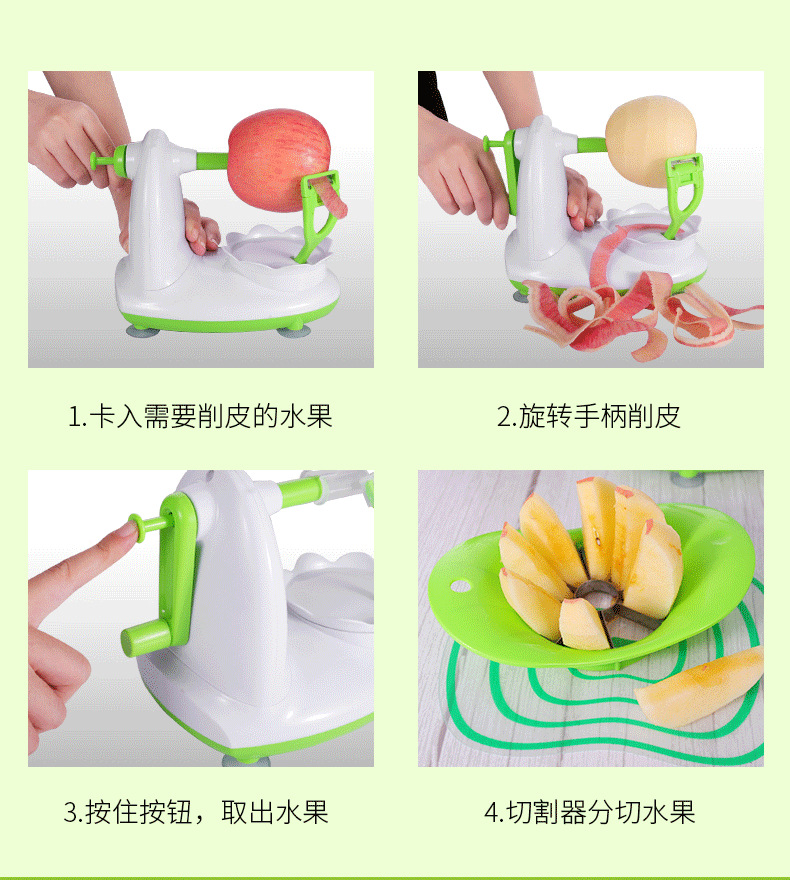 1.卡入需要削皮的水果

2.旋转手柄削皮

3.按住按钮，取出水果

4.切割器分切水果