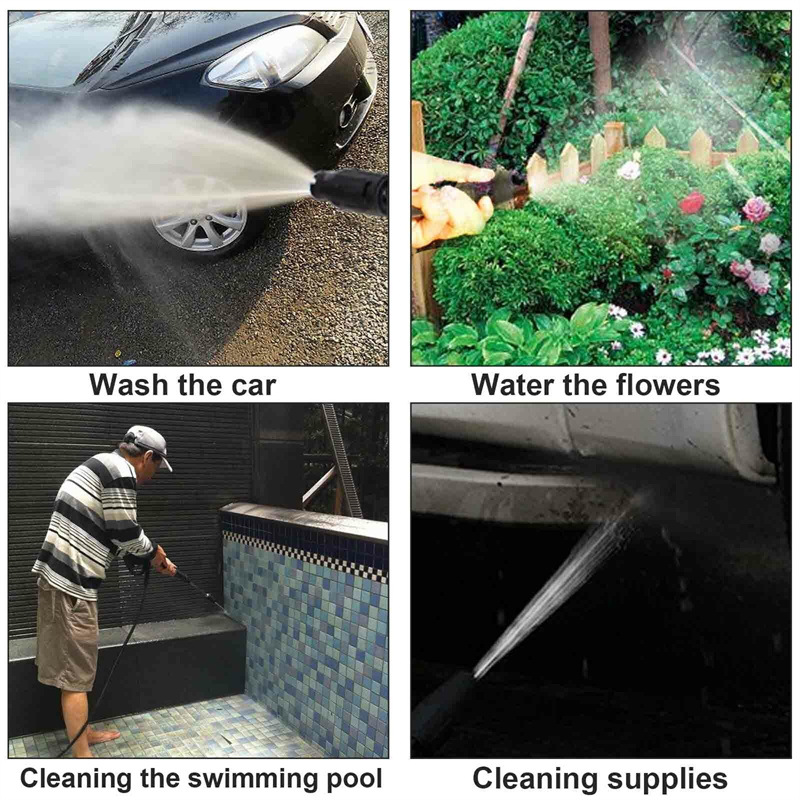 Wash the car

Water the flowers

Cleaning the swimming pool

Cleaning supplies