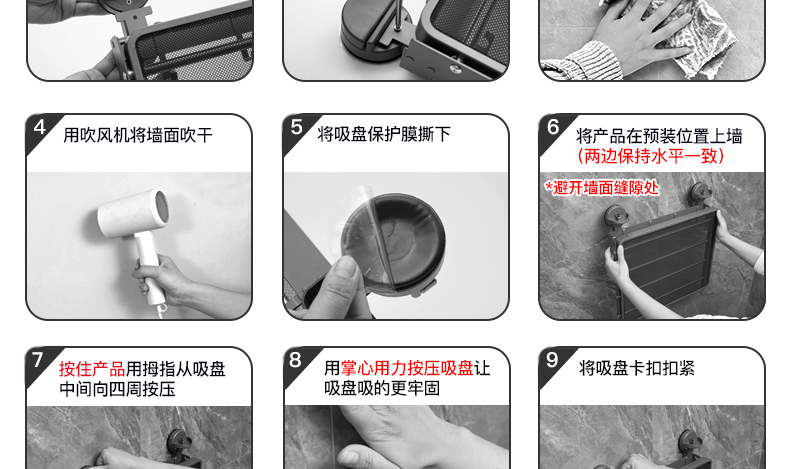 4 用吹风机将墙面吹干

5 将吸盘保护膜撕下

6 将产品在预装位置上墙 (两边保持水平一致)

*避开墙面缝隙处

7 按住产品用拇指从吸盘中间向四周按压

8 用掌心用力按压吸盘让吸盘吸的更牢固

9 将吸盘卡扣扣紧