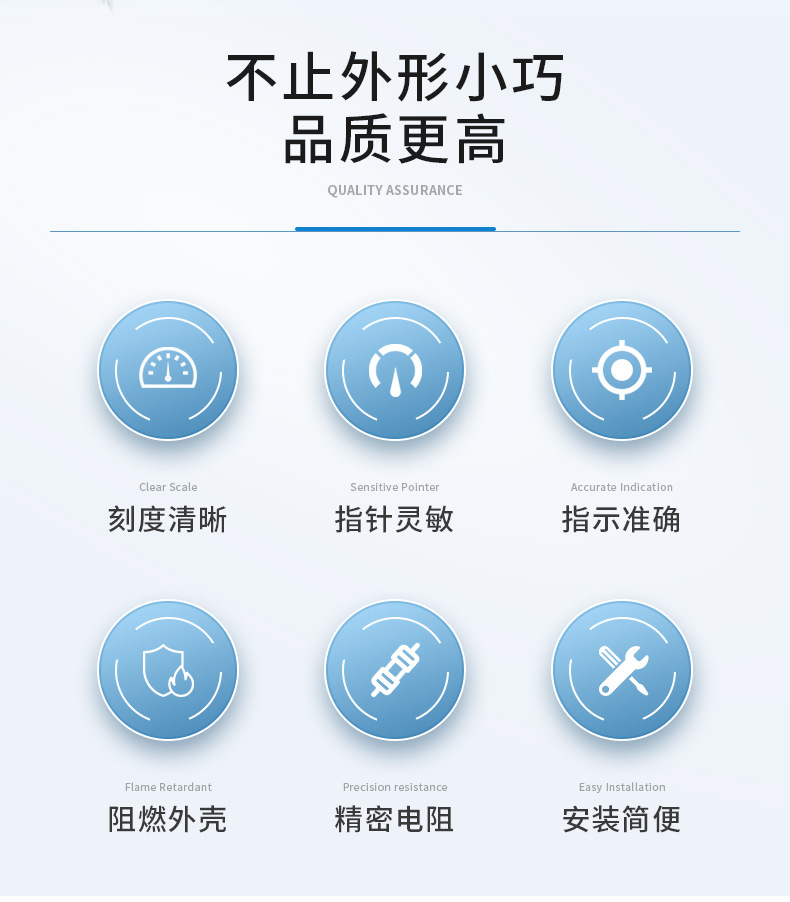 不止外形小巧
品质更高

QUALITY ASSURANCE

Clear Scale
刻度清晰

Sensitive Pointer
指针灵敏

Accurate Indication
指示准确

Flame Retardant
阻燃外壳

Precision resistance
精密电阻

Easy Installation
安装简便