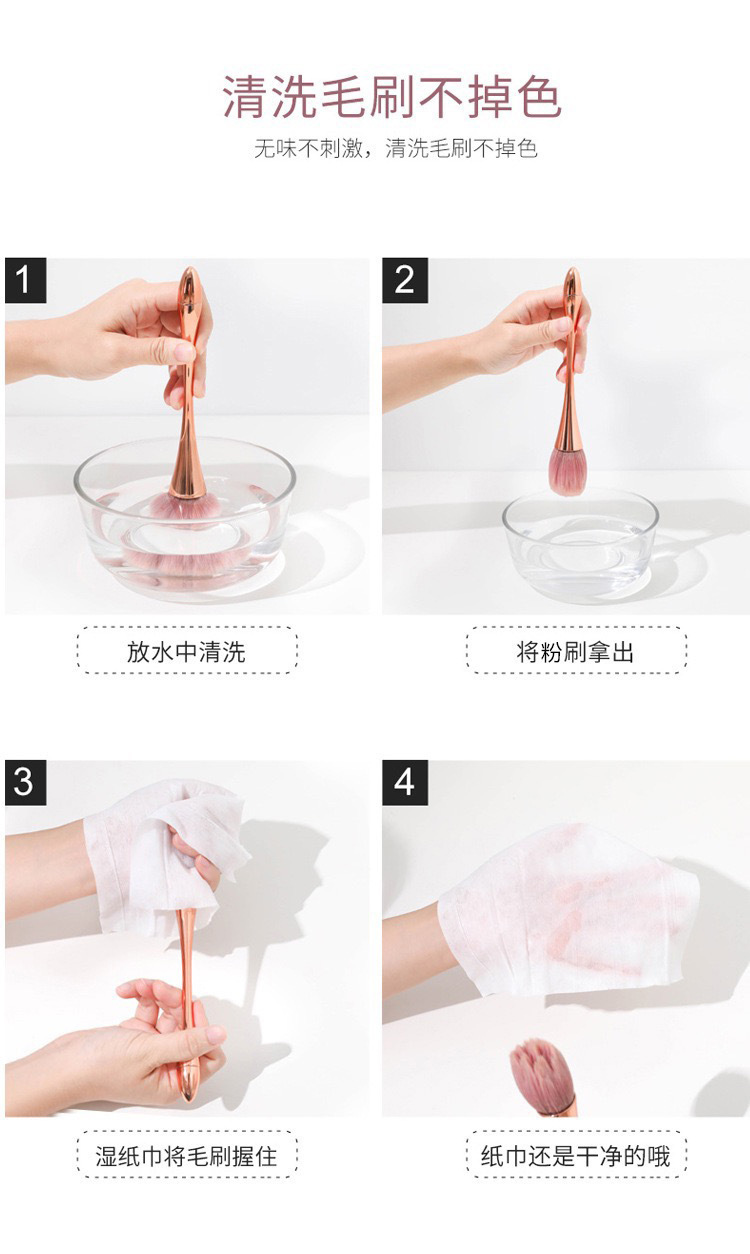 清洗毛刷不掉色

无味不刺激，清洗毛刷不掉色

1

放水中清洗

2

将粉刷拿出

3

湿纸巾将毛刷握住

4

纸巾还是干净的哦