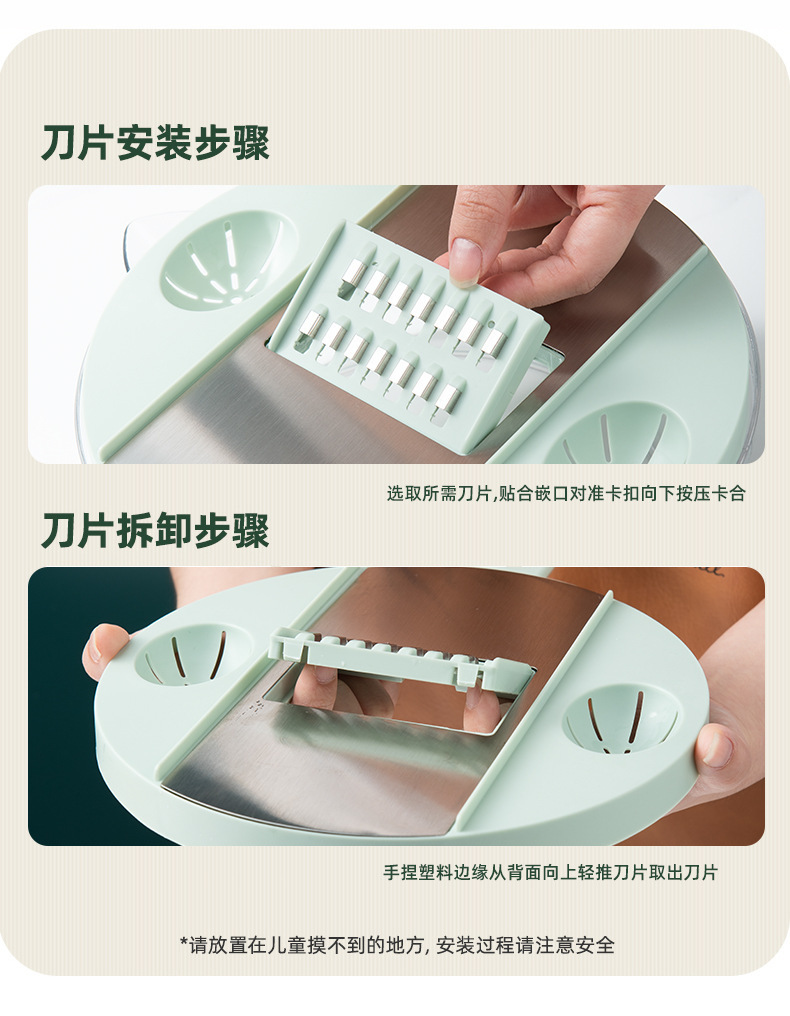 刀片安装步骤

选取所需刀片,贴合嵌口对准卡扣向下按压卡合

刀片拆卸步骤

手捏塑料边缘从背面向上轻推刀片取出刀片

*请放置在儿童摸不到的地方, 安装过程请注意安全