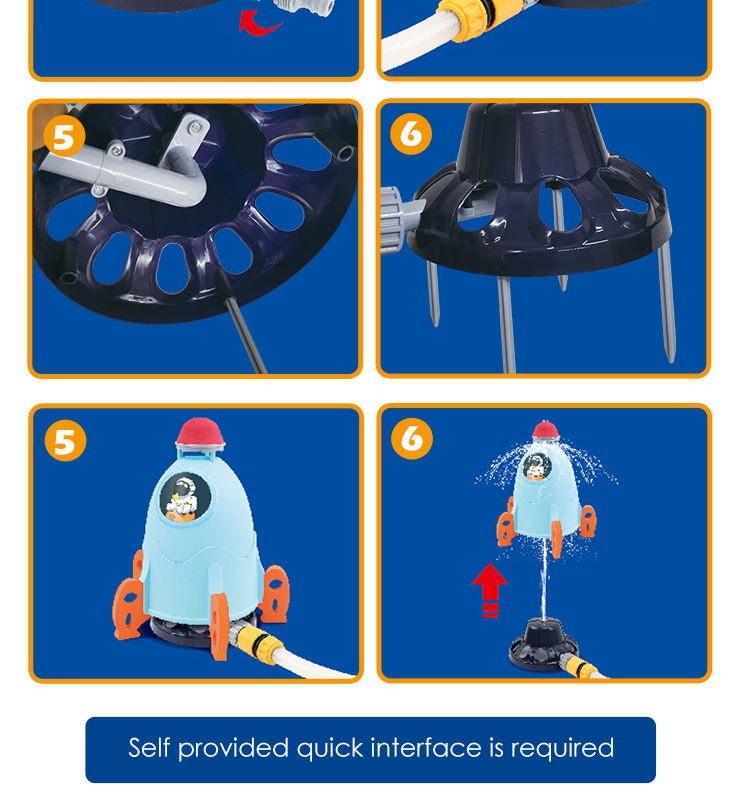 5

6

5

6

Self provided quick interface is required