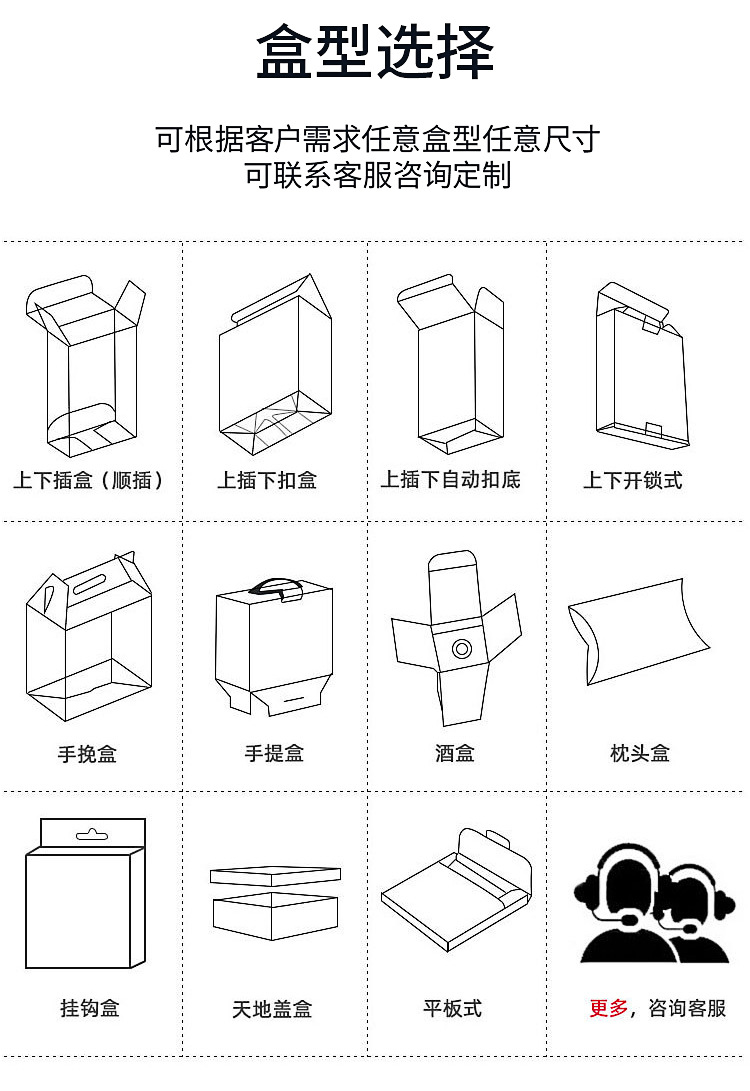 盒型选择

可根据客户需求任意盒型任意尺寸
可联系客服咨询定制

上下插盒（顺插）

上插下扣盒

上插下自动扣底

上下开锁式

手挽盒

手提盒

酒盒

枕头盒

挂钩盒

天地盖盒

平板式

更多，咨询客服