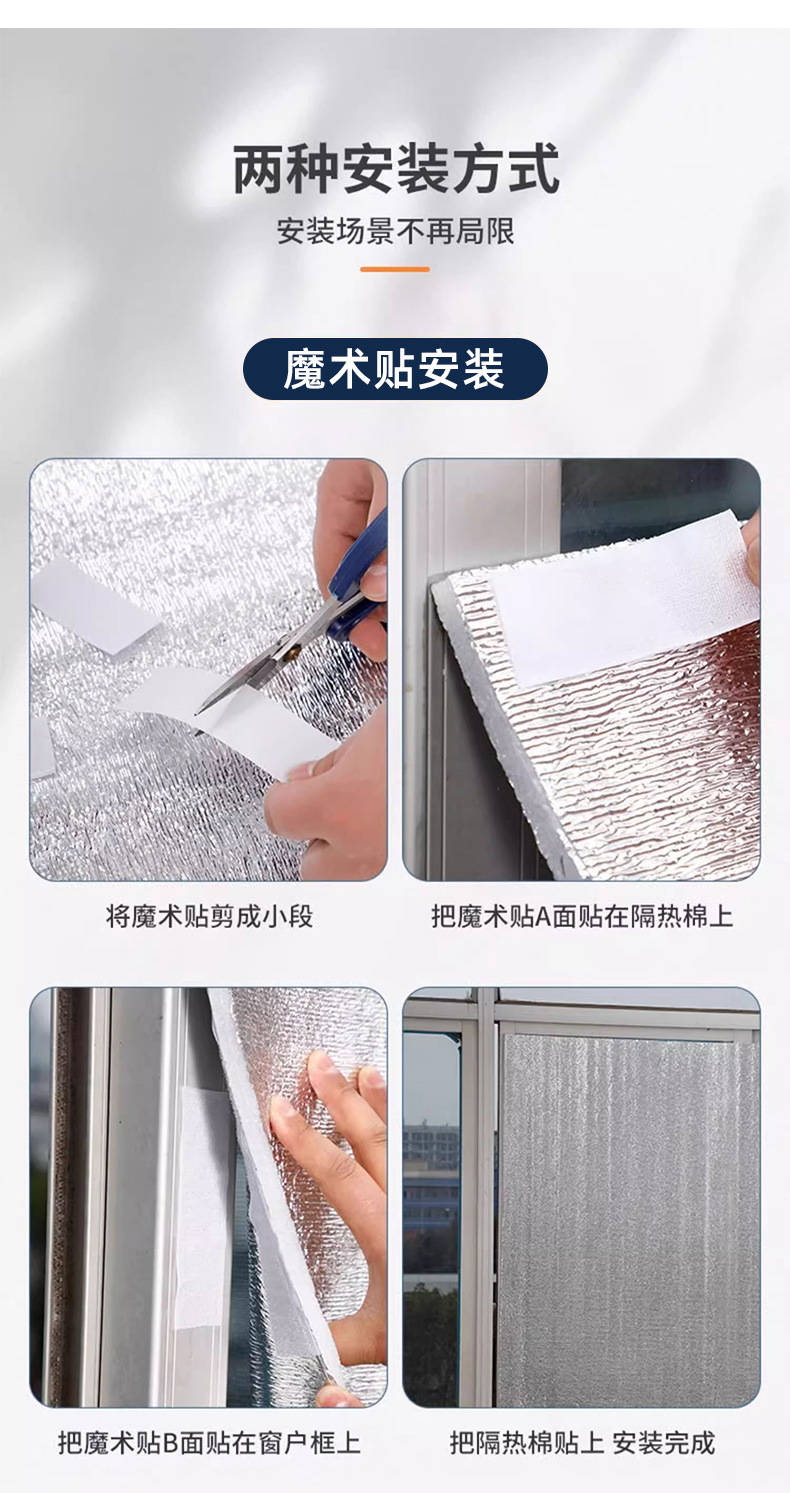 两种安装方式

安装场景不再局限

魔术贴安装

将魔术贴剪成小段

把魔术贴A面贴在隔热棉上

把魔术贴B面贴在窗户框上

把隔热棉贴上 安装完成