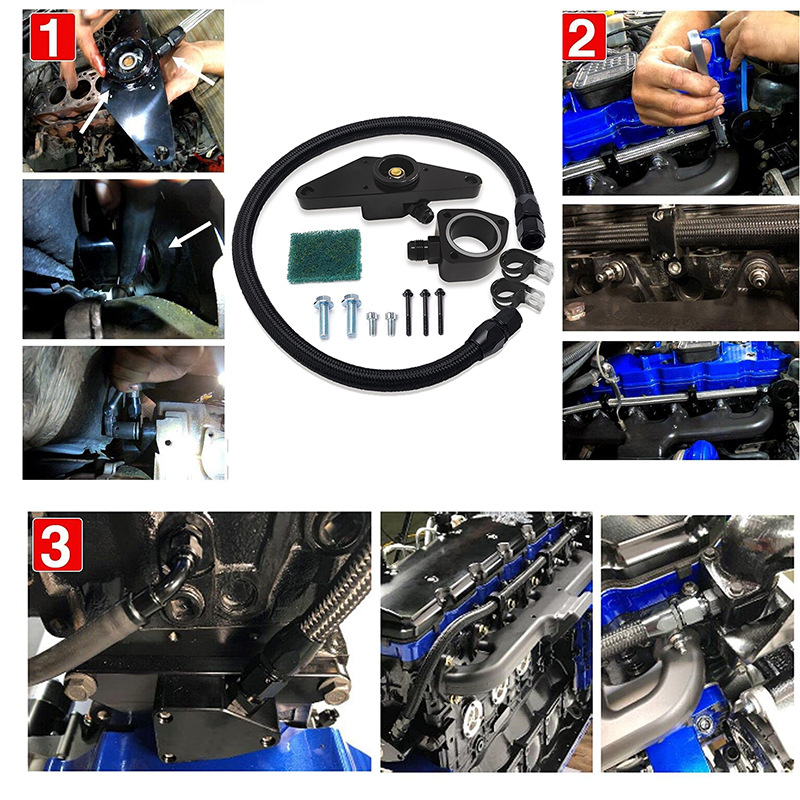 1

2

3