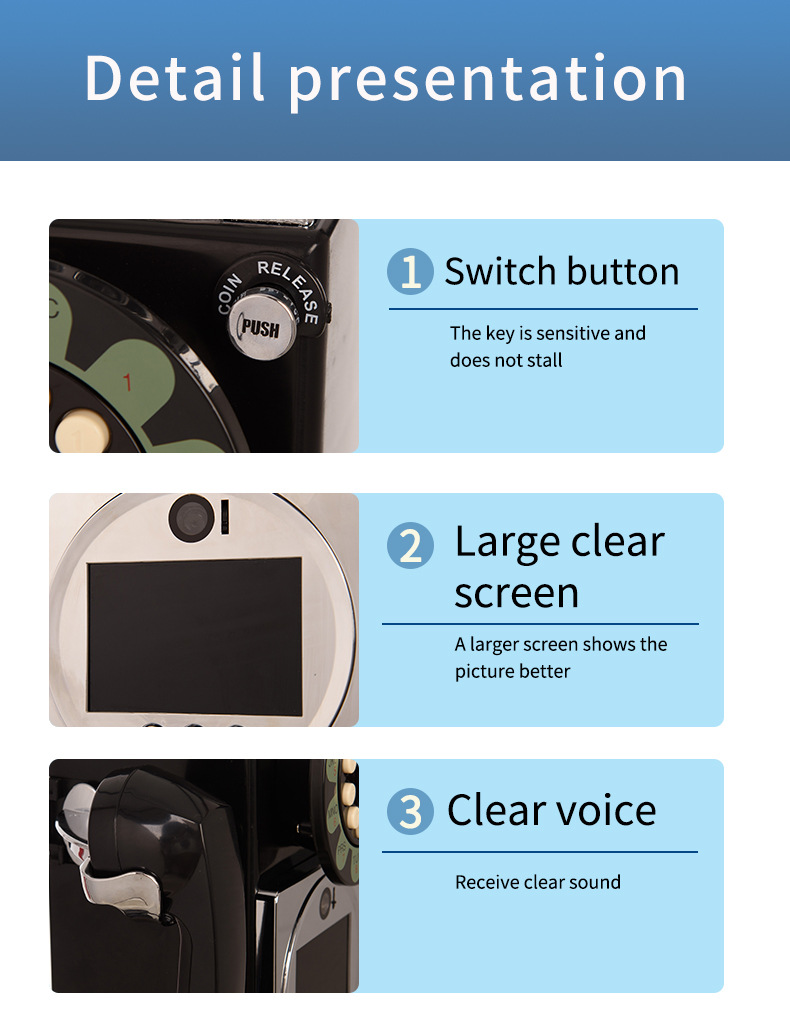 Detail presentation

COIN RELEASE
PUSH
1

1 Switch button

The key is sensitive and does not stall

2 Large clear screen

A larger screen shows the picture better

3 Clear voice

Receive clear sound