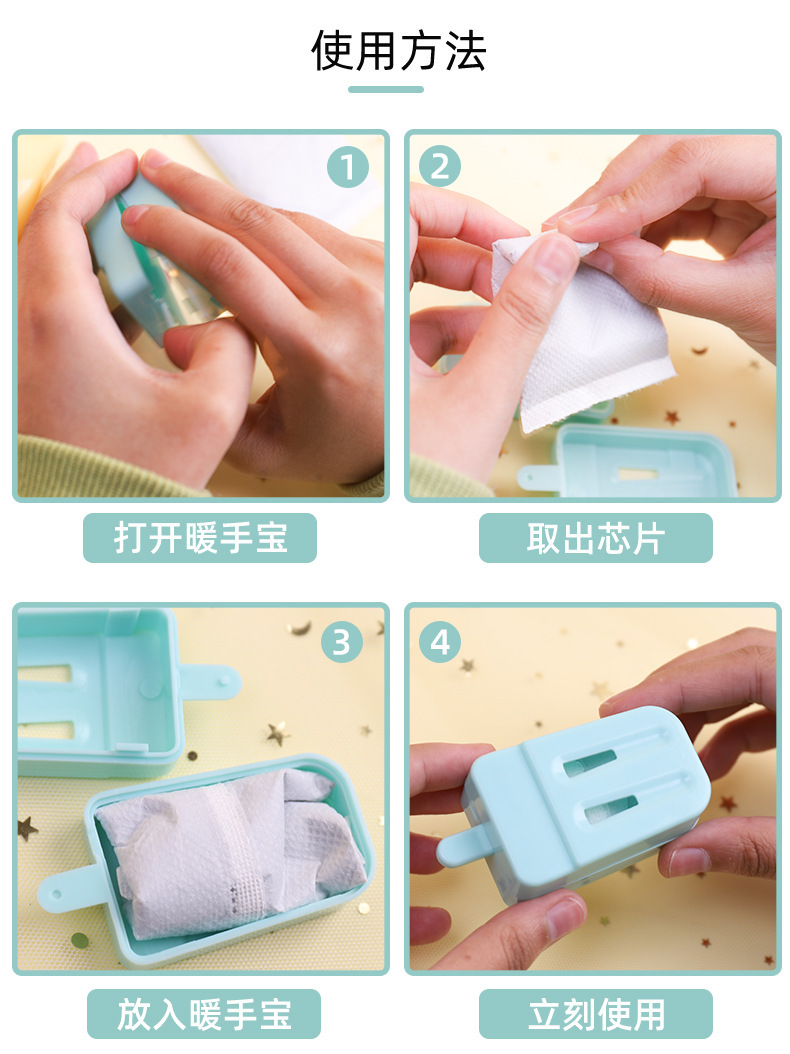 使用方法

1

打开暖手宝

2

取出芯片

3

放入暖手宝

4

立刻使用