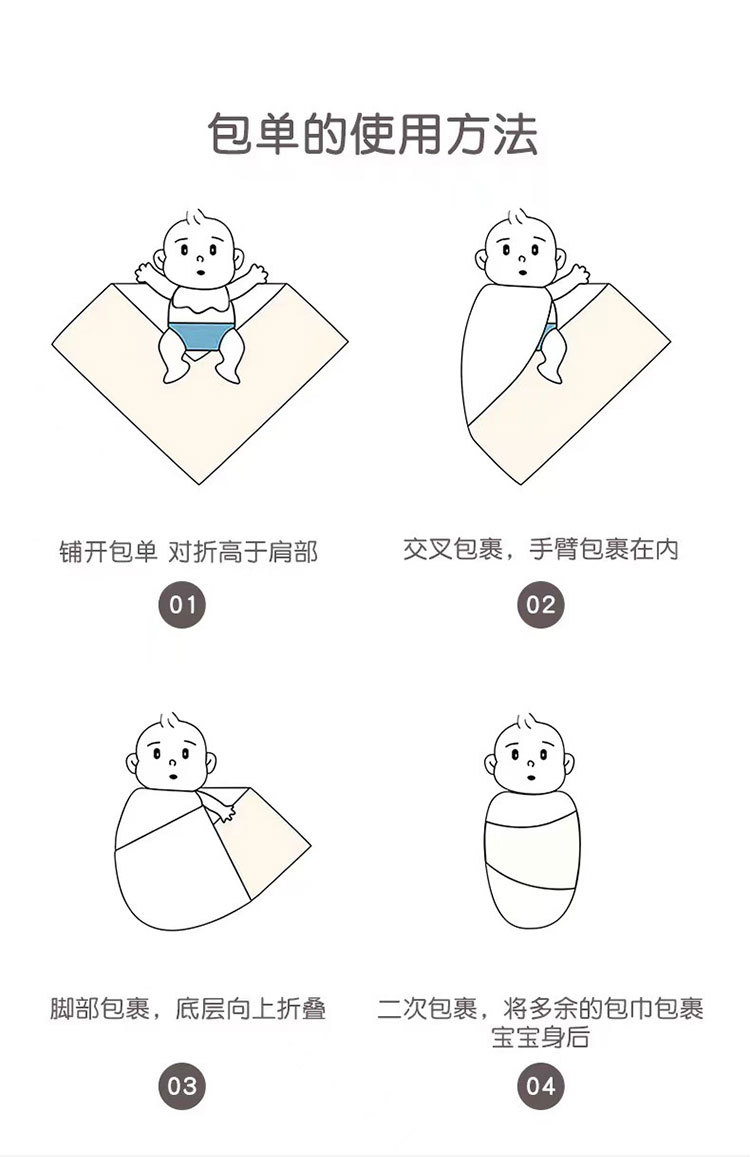 包单的使用方法

铺开包单 对折高于肩部

01

交叉包裹，手臂包裹在内

02

脚部包裹，底层向上折叠

03

二次包裹，将多余的包巾包裹宝宝身后

04