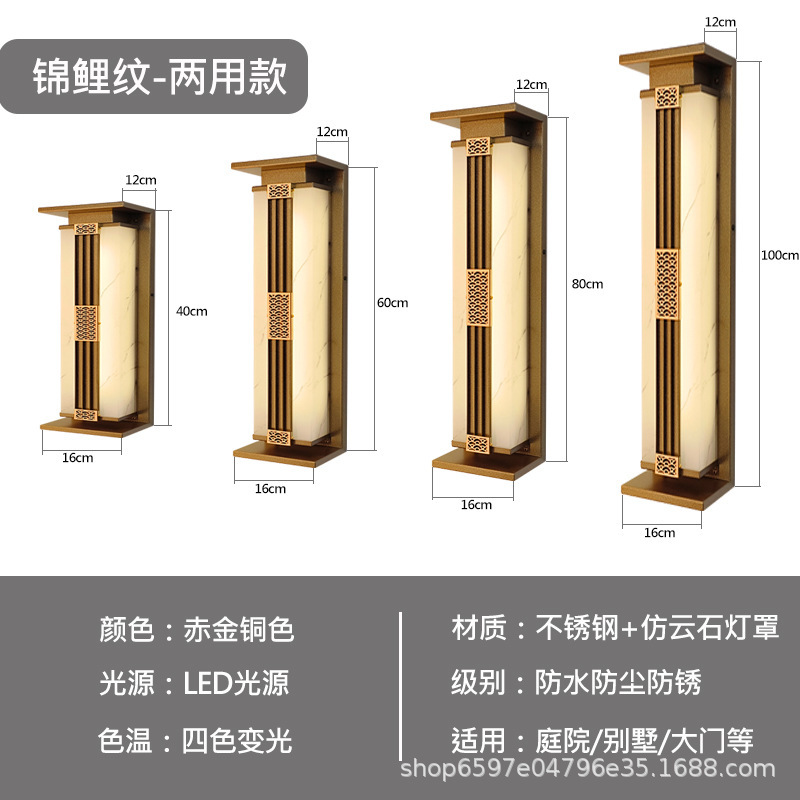 锦鲤纹-两用款

12cm
40cm
16cm

12cm
60cm
16cm

12cm
80cm
16cm

12cm
100cm
16cm

颜色：赤金铜色
光源：LED光源
色温：四色变光

材质：不锈钢+仿云石灯罩
级别：防水防尘防锈
适用：庭院/别墅/大门等

shop6597e04796e35.1688.com