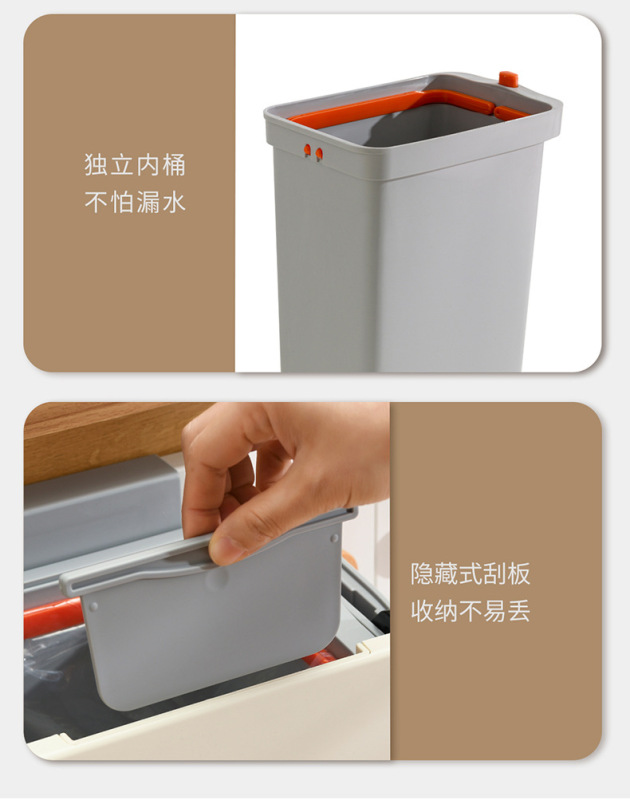 独立内桶
不怕漏水

隐藏式刮板
收纳不易丢