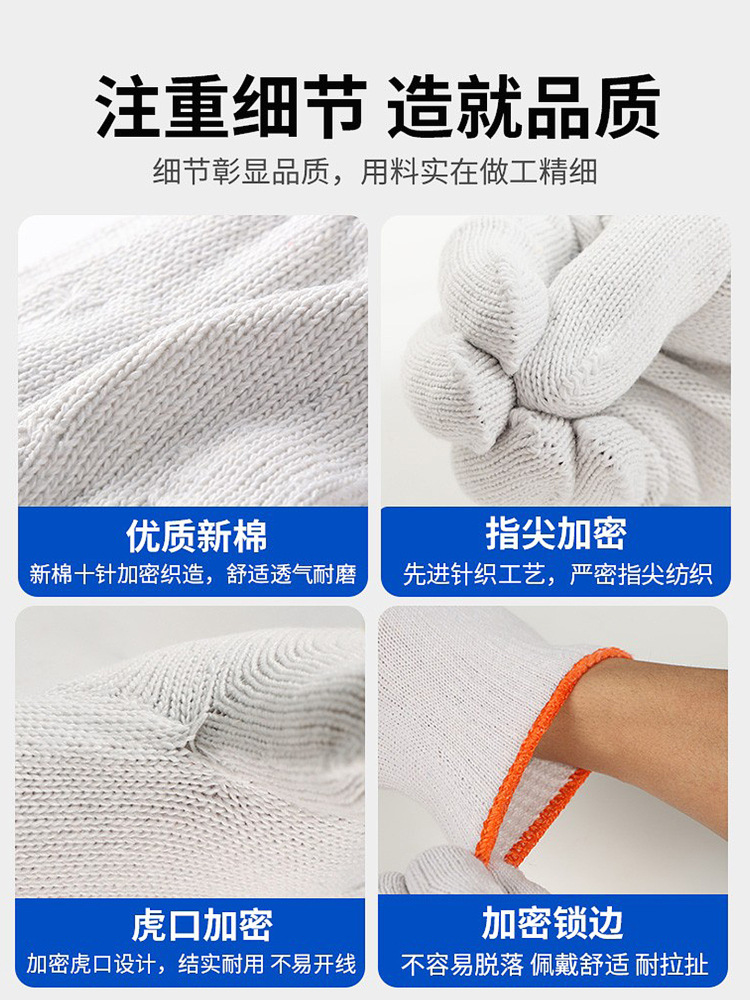 注重细节 造就品质

细节彰显品质，用料实在做工精细

优质新棉

新棉十针加密织造，舒适透气耐磨

指尖加密

先进针织工艺，严密指尖纺织

虎口加密

加密虎口设计，结实耐用 不易开线

加密锁边

不容易脱落 佩戴舒适 耐拉扯