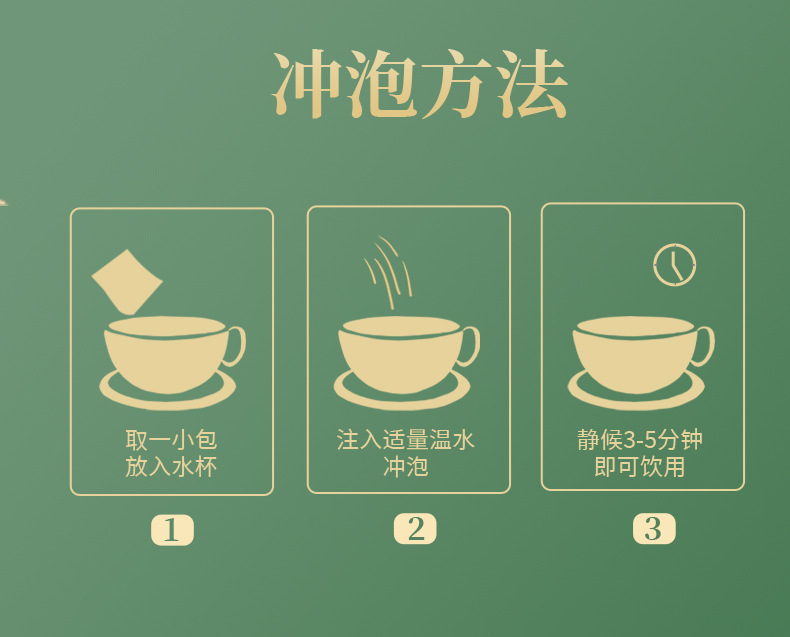 冲泡方法

取一小包
放入水杯

1

注入适量温水
冲泡

2

静候3-5分钟
即可饮用

3