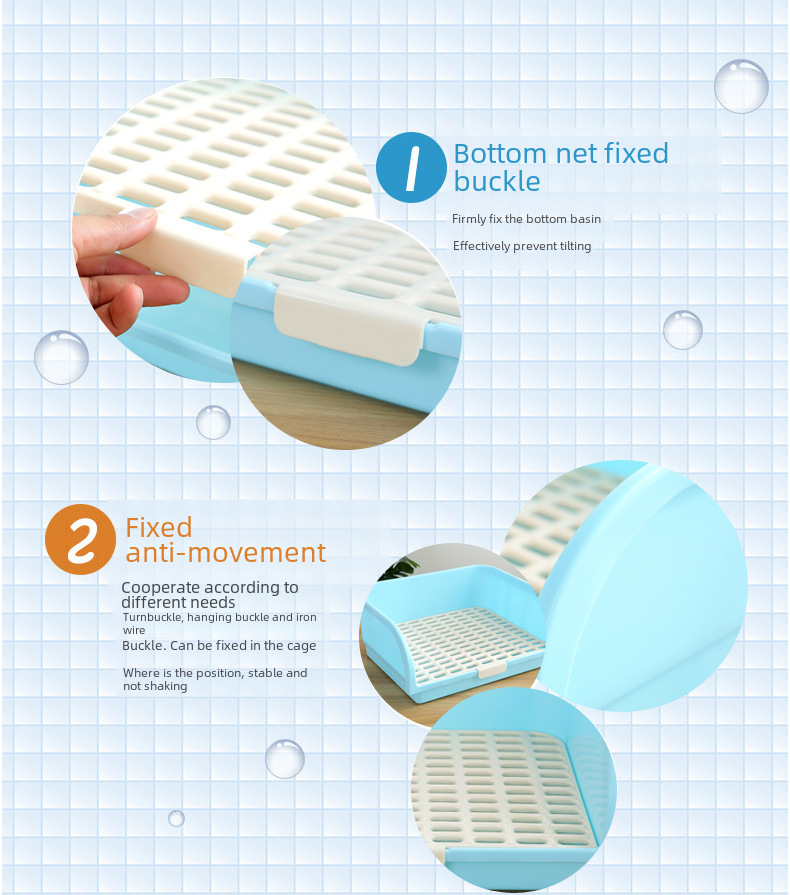 1 Bottom net fixed buckle

Firmly fix the bottom basin

Effectively prevent tilting

2 Fixed anti-movement

Cooperate according to different needs

Turnbuckle, hanging buckle and iron wire

Buckle. Can be fixed in the cage

Where is the position, stable and not shaking