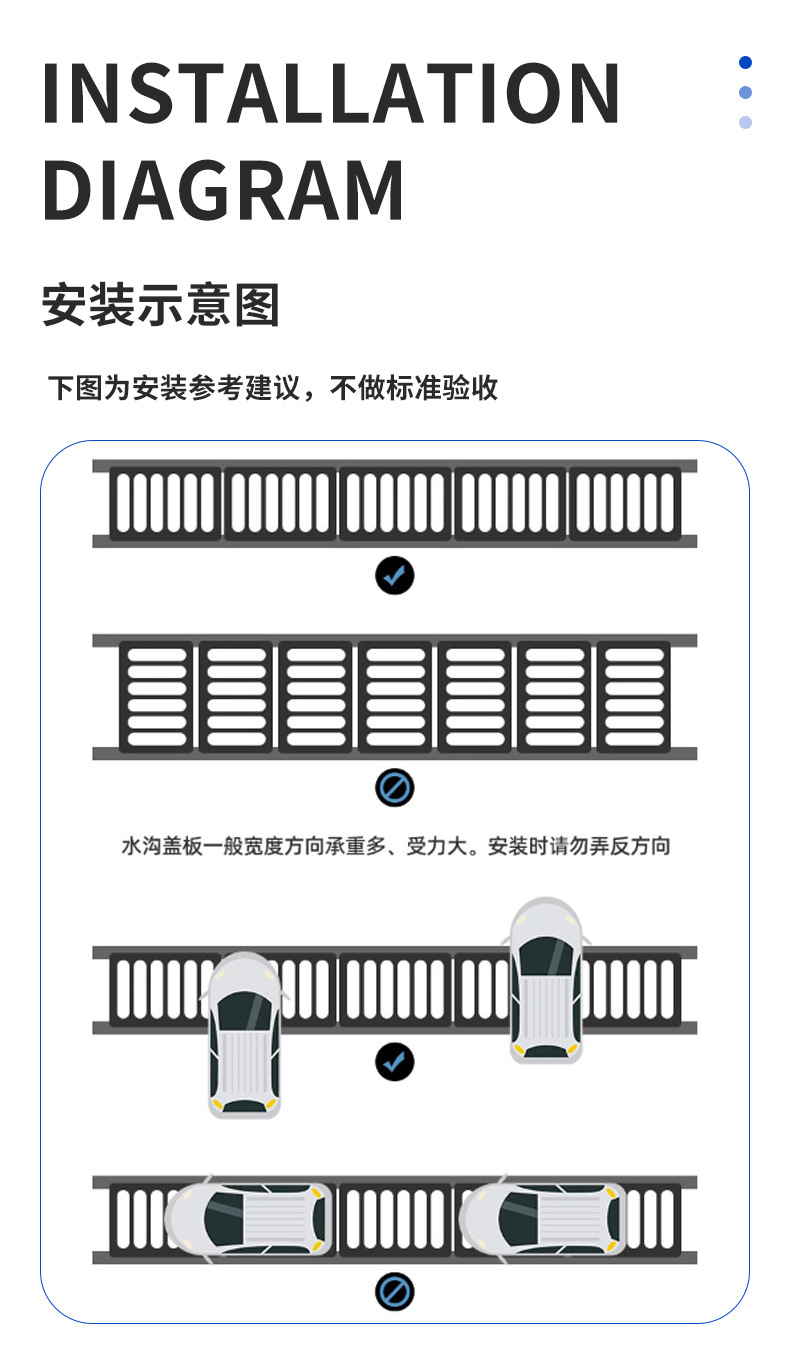 INSTALLATION DIAGRAM

安装示意图

下图为安装参考建议，不做标准验收

水沟盖板一般宽度方向承重多、受力大。安装时请勿弄反方向