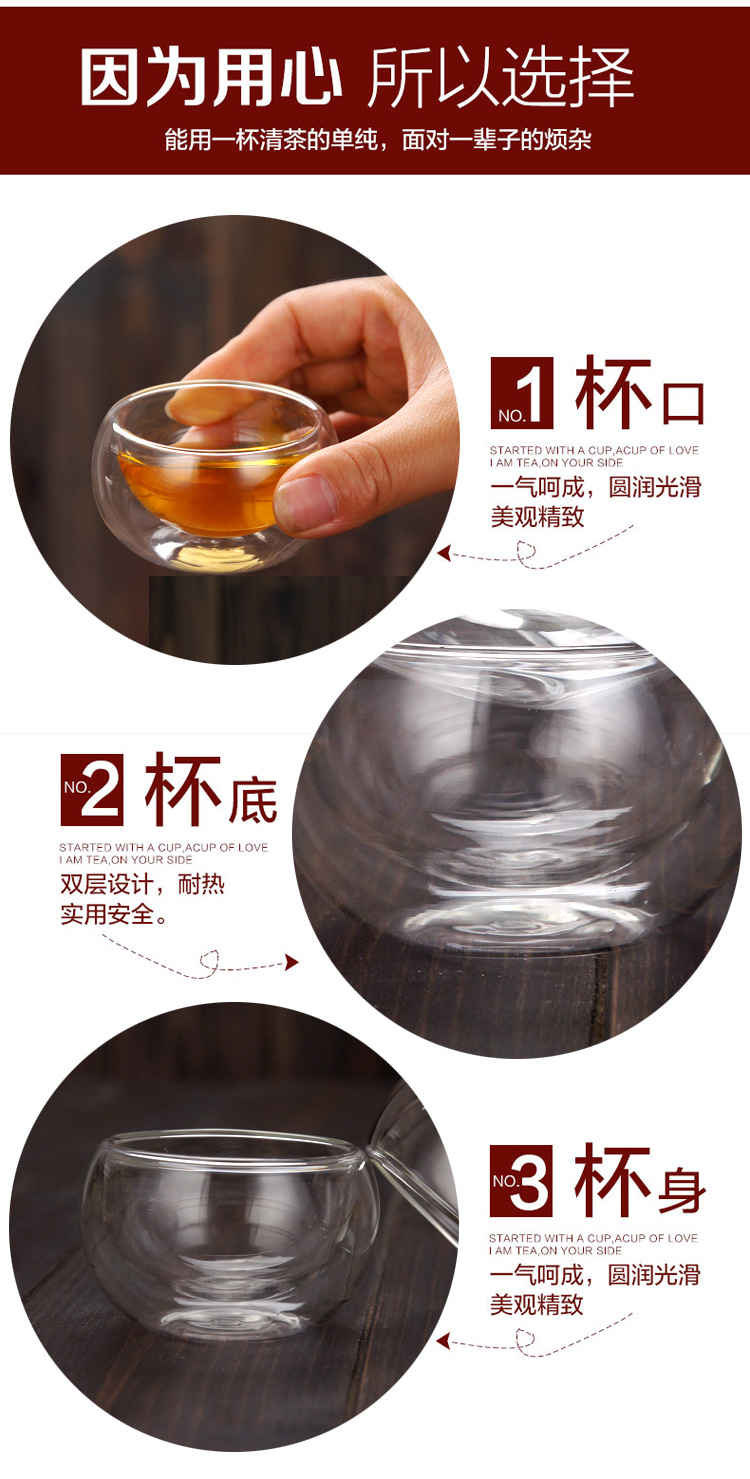 因为用心 所以选择

能用一杯清茶的单纯，面对一辈子的烦杂

NO.1 杯口

STARTED WITH A CUP,ACUP OF LOVE
I AM TEA,ON YOUR SIDE

一气呵成，圆润光滑
美观精致

NO.2 杯底

STARTED WITH A CUP,ACUP OF LOVE
I AM TEA,ON YOUR SIDE

双层设计，耐热
实用安全。

NO.3 杯身

STARTED WITH A CUP,ACUP OF LOVE
I AM TEA,ON YOUR SIDE

一气呵成，圆润光滑
美观精致