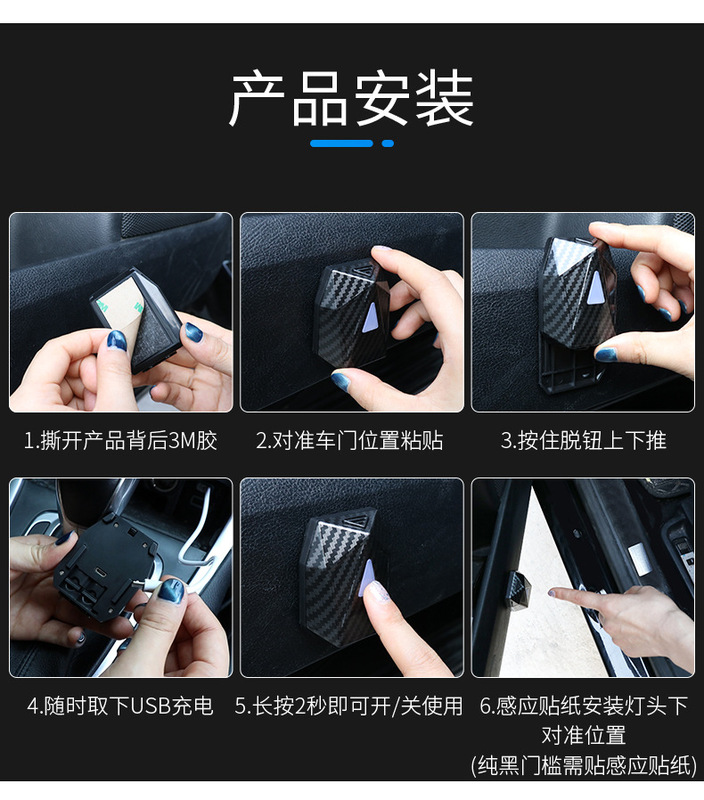 产品安装

1.撕开产品背后3M胶

2.对准车门位置粘贴

3.按住脱钮上下推

4.随时取下USB充电

5.长按2秒即可开/关使用

6.感应贴纸安装灯头下对准位置
(纯黑门槛需贴感应贴纸)