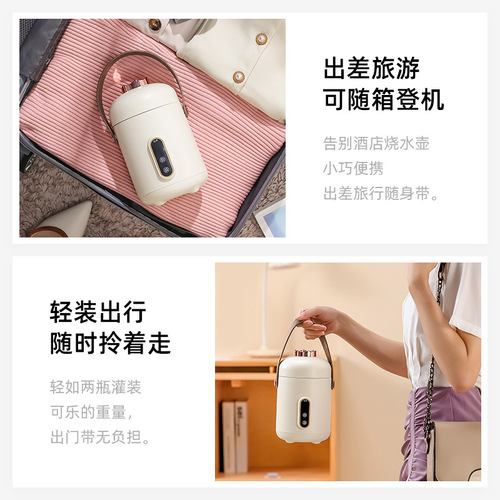 出差旅游
可随箱登机

告别酒店烧水壶
小巧便携
出差旅行随身带。

轻装出行
随时拎着走

轻如两瓶灌装
可乐的重量，
出门带无负担。