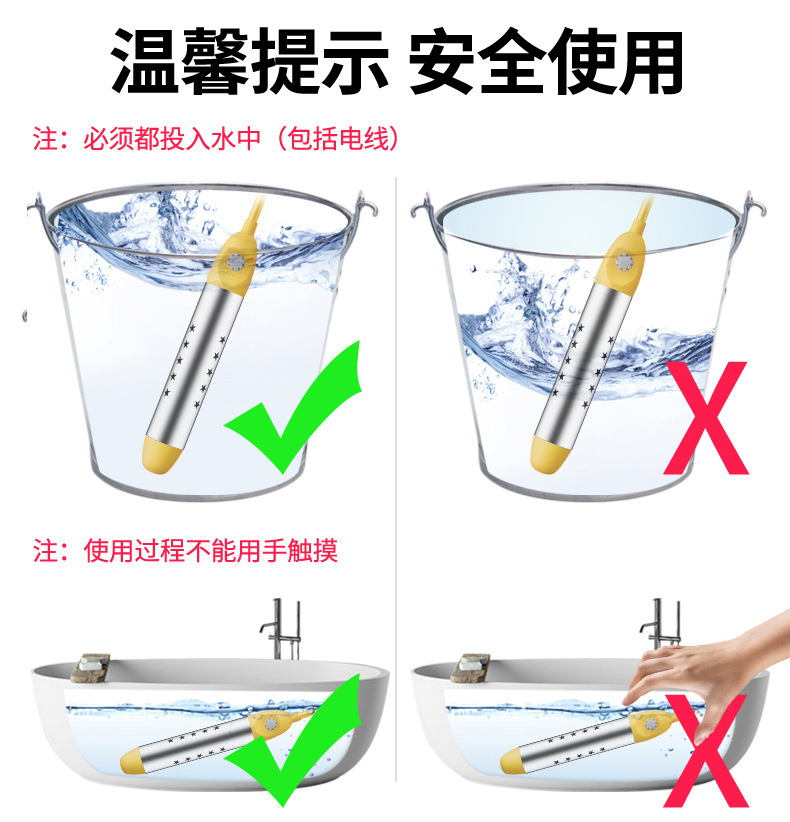 温馨提示 安全使用

注：必须都投入水中（包括电线）

X

注：使用过程不能用手触摸

X