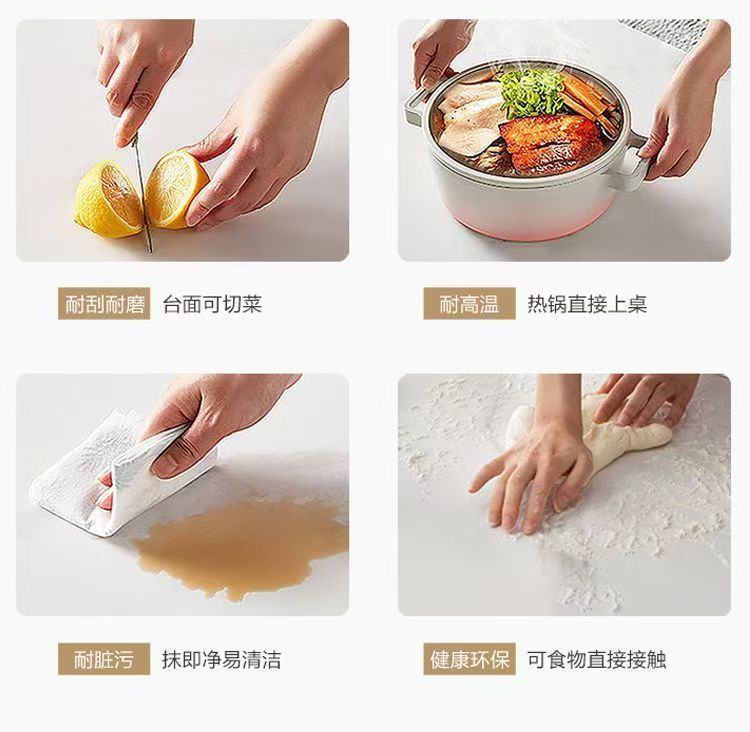 耐刮耐磨 台面可切菜

耐高温 热锅直接上桌

耐脏污 抹即净易清洁

健康环保 可食物直接接触