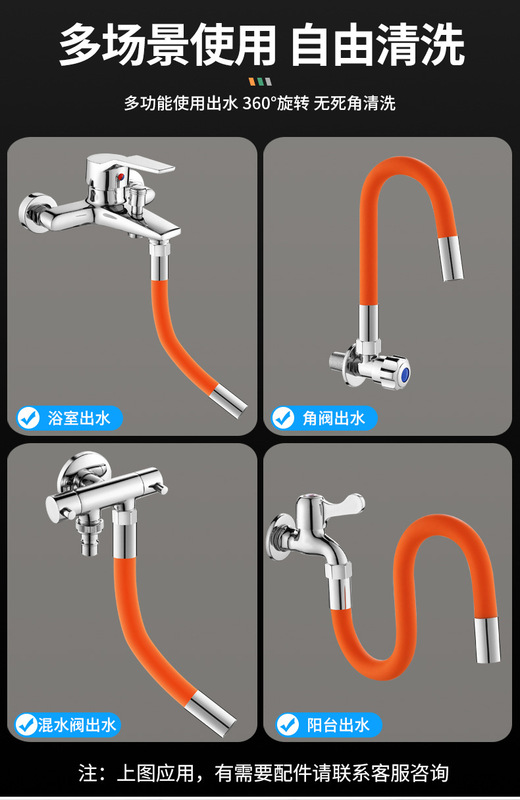 多场景使用 自由清洗

多功能使用出水 360°旋转 无死角清洗

浴室出水

角阀出水

混水阀出水

阳台出水

注：上图应用，有需要配件请联系客服咨询