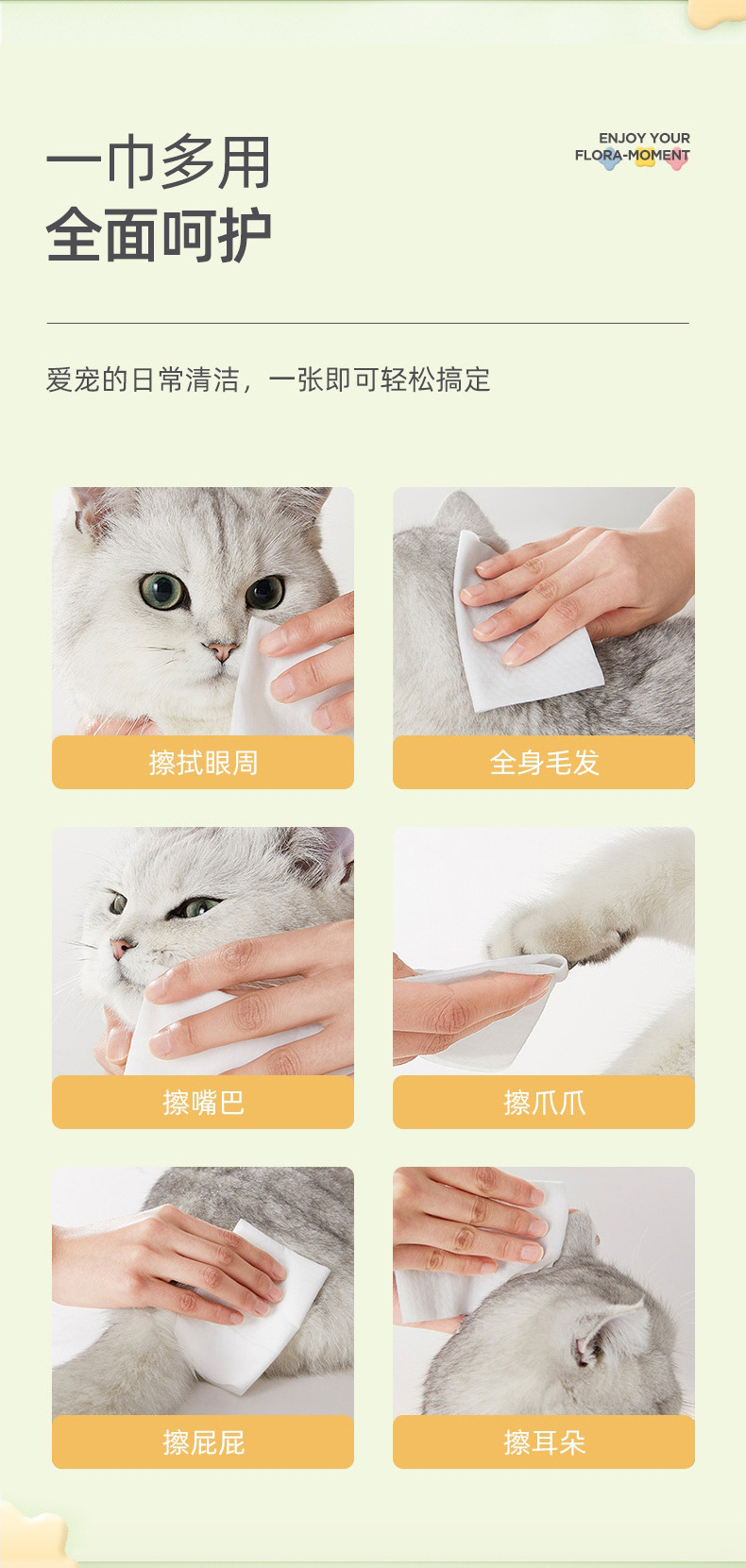 一巾多用
全面呵护

ENJOY YOUR
FLORA-MOMENT

爱宠的日常清洁，一张即可轻松搞定

擦拭眼周

全身毛发

擦嘴巴

擦爪爪

擦屁屁

擦耳朵