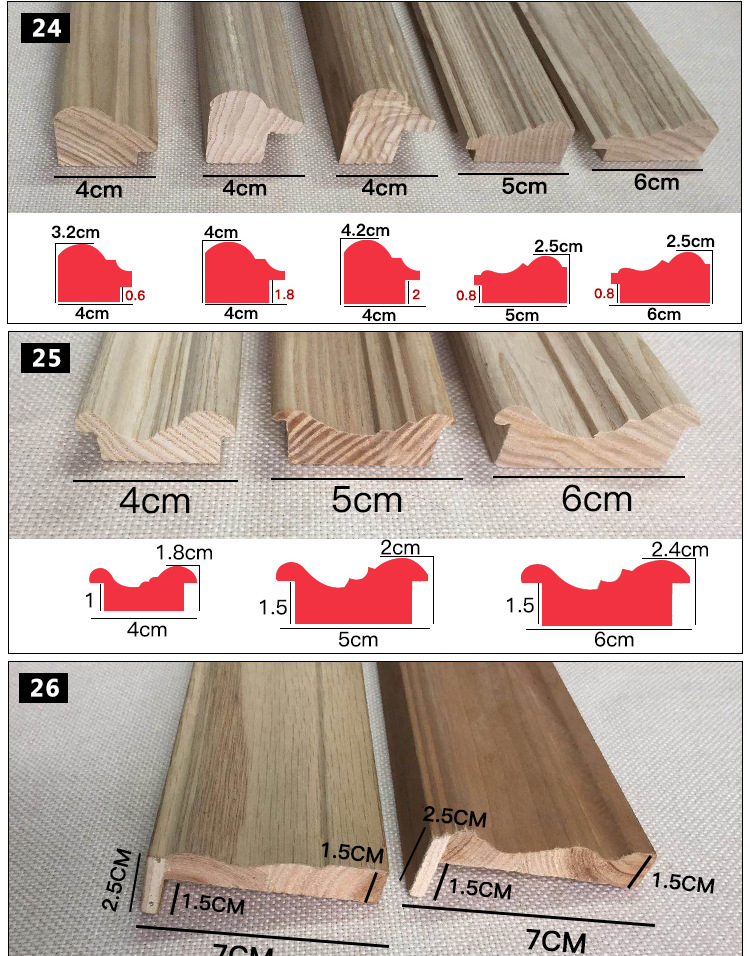 24

4cm 4cm 4cm 5cm 6cm

3.2cm 0.6 4cm
4cm 1.8 4cm
4.2cm 2 4cm
2.5cm 0.8 5cm
2.5cm 0.8 6cm

25

4cm 5cm 6cm

1.8cm 1 4cm
2cm 1.5 5cm
2.4cm 1.5 6cm

26

2.5CM 1.5CM 1.5CM 7CM
2.5CM 1.5CM 1.5CM 7CM