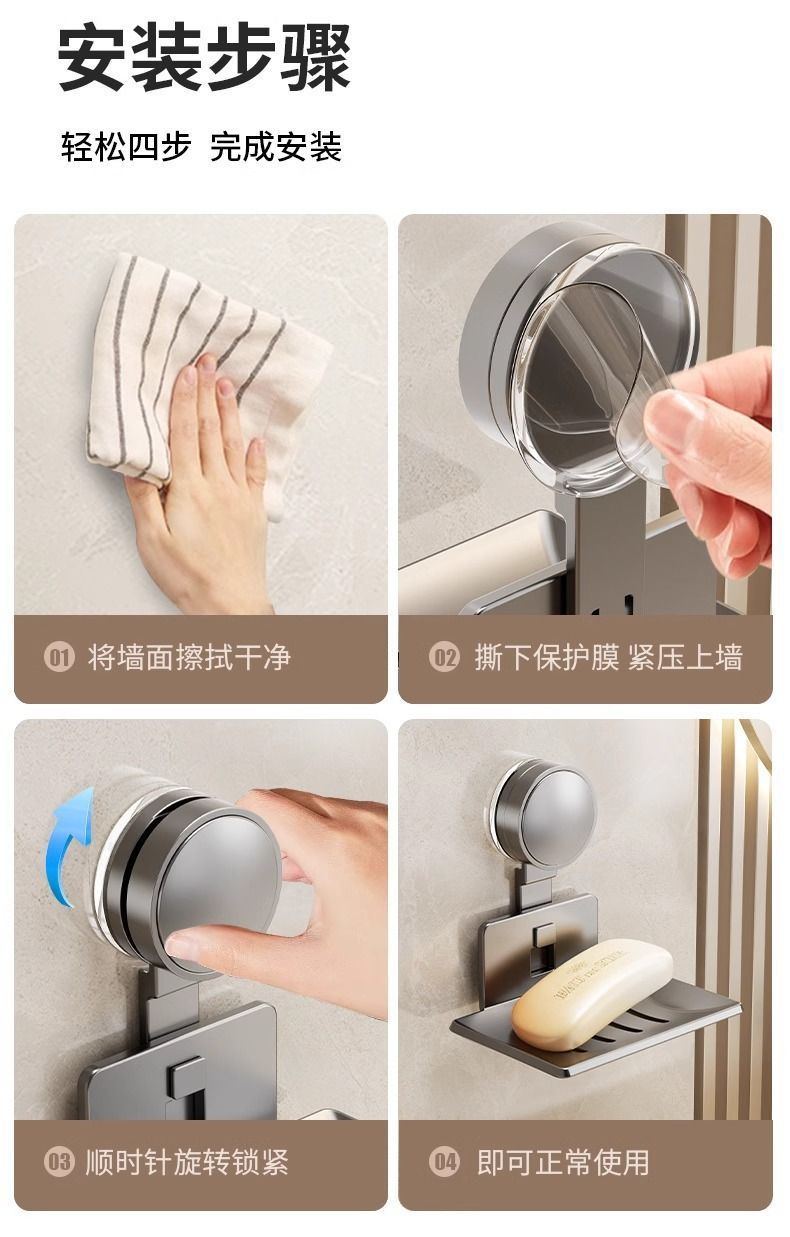 安装步骤

轻松四步 完成安装

01 将墙面擦拭干净

02 撕下保护膜 紧压上墙

03 顺时针旋转锁紧

04 即可正常使用