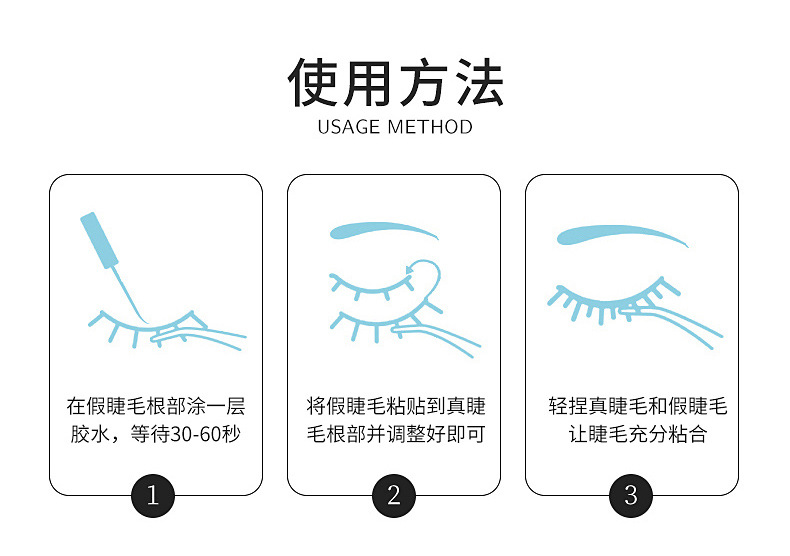 使用方法
USAGE METHOD

在假睫毛根部涂一层胶水，等待30-60秒

1

将假睫毛粘贴到真睫毛根部并调整好即可

2

轻捏真睫毛和假睫毛让睫毛充分粘合

3