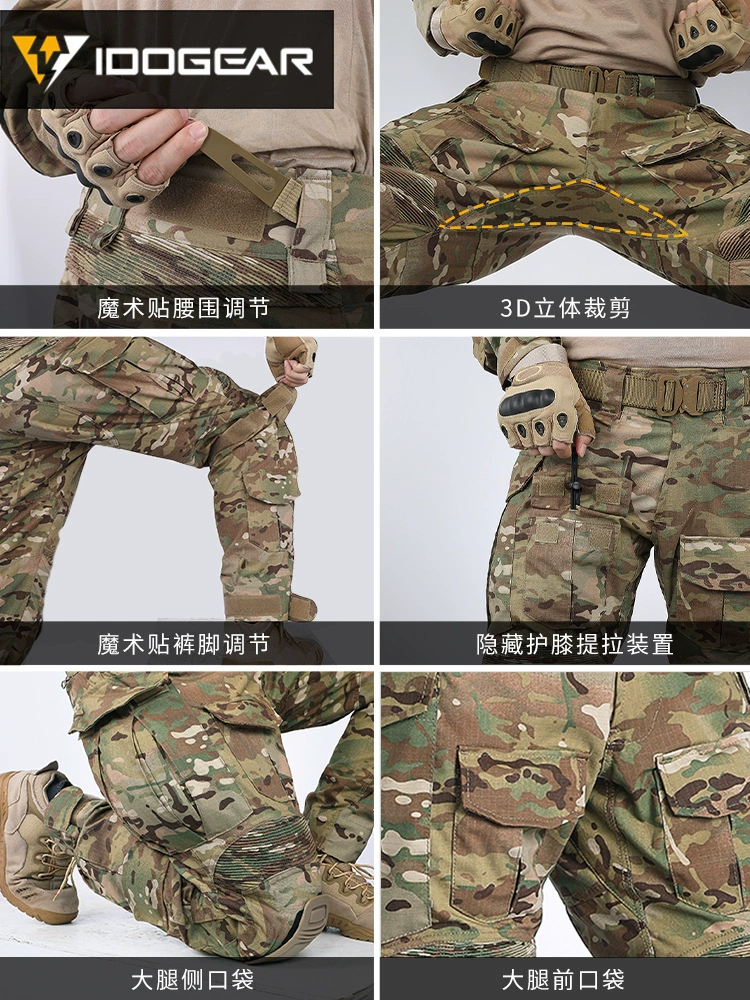 IDOGEAR

魔术贴腰围调节

3D立体裁剪

魔术贴裤脚调节

隐藏护膝提拉装置

大腿侧口袋

大腿前口袋