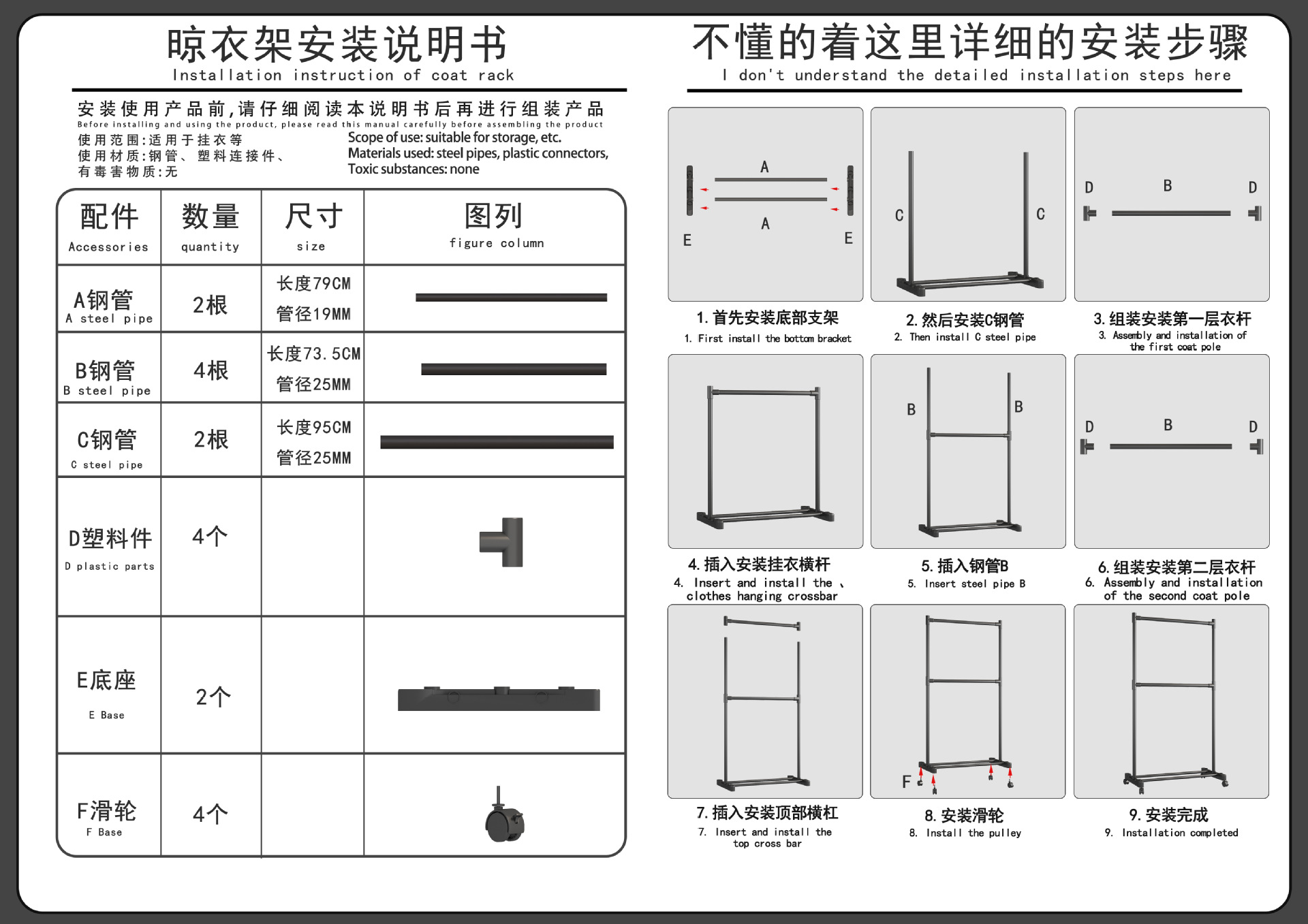 晾衣架安装说明书
Installation instruction of coat rack

安装使用产品前,请仔细阅读本说明书后再进行组装产品
Before installing and using the product, please read this manual carefully before assembling the product
使用范围:适用于挂衣等
使用材质:钢管、塑料连接件、
有毒害物质:无
Scope of use: suitable for storage, etc.
Materials used: steel pipes, plastic connectors,
Toxic substances: none

| 配件 Accessories | 数量 quantity | 尺寸 size | 图列 figure column |
|---|---|---|---|
| A钢管 A steel pipe | 2根 | 长度79CM 管径19MM | |
| B钢管 B steel pipe | 4根 | 长度73.5CM 管径25MM | |
| C钢管 C steel pipe | 2根 | 长度95CM 管径25MM | |
| D塑料件 D plastic parts | 4个 | | |
| E底座 E Base | 2个 | | |
| F滑轮 F Base | 4个 | | |

不懂的着这里详细的安装步骤
I don't understand the detailed installation steps here

A A E E
1. 首先安装底部支架
1. First install the bottom bracket

C C
2. 然后安装C钢管
2. Then install C steel pipe

D B D
3. 组装安装第一层衣杆
3. Assembly and installation of the first coat pole

4. 插入安装挂衣横杆
4. Insert and install the 、 clothes hanging crossbar

B B
5. 插入钢管B
5. Insert steel pipe B

D B D
6. 组装安装第二层衣杆
6. Assembly and installation of the second coat pole

7. 插入安装顶部横杠
7. Insert and install the top cross bar

F
8. 安装滑轮
8. Install the pulley

9. 安装完成
9. Installation completed