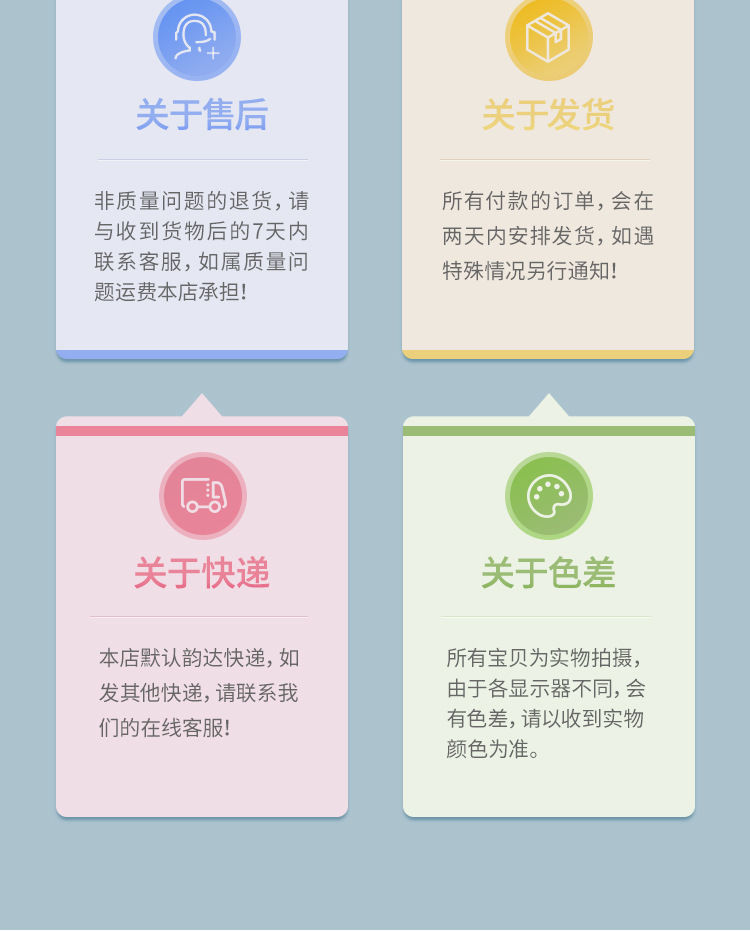 关于售后

非质量问题的退货，请与收到货物后的7天内联系客服，如属质量问题运费本店承担！

关于发货

所有付款的订单，会在两天内安排发货，如遇特殊情况另行通知！

关于快递

本店默认韵达快递，如发其他快递，请联系我们的在线客服！

关于色差

所有宝贝为实物拍摄，由于各显示器不同，会有色差，请以收到实物颜色为准。