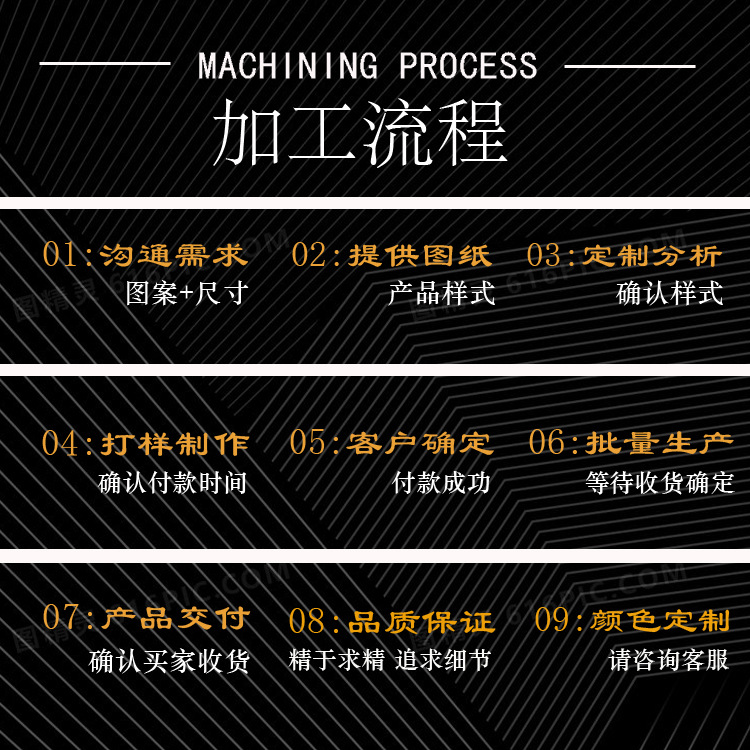 MACHINING PROCESS

加工流程

01:沟通需求
图案+尺寸

02:提供图纸
产品样式

03:定制分析
确认样式

04:打样制作
确认付款时间

05:客户确定
付款成功

06:批量生产
等待收货确定

07:产品交付
确认买家收货

08:品质保证
精于求精 追求细节

09:颜色定制
请咨询客服

图精灵 616PIC.COM