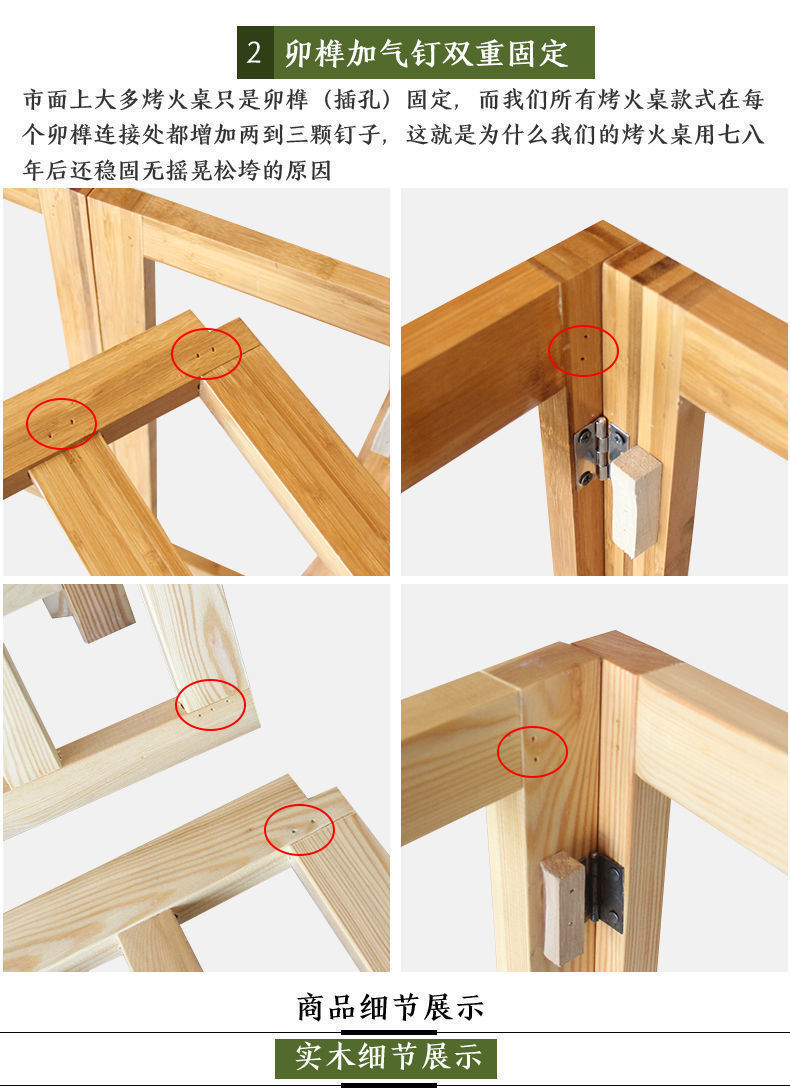 2 卯榫加气钉双重固定

市面上大多烤火桌只是卯榫（插孔）固定，而我们所有烤火桌款式在每个卯榫连接处都增加两到三颗钉子，这就是为什么我们的烤火桌用七八年后还稳固无摇晃松垮的原因

商品细节展示

实木细节展示