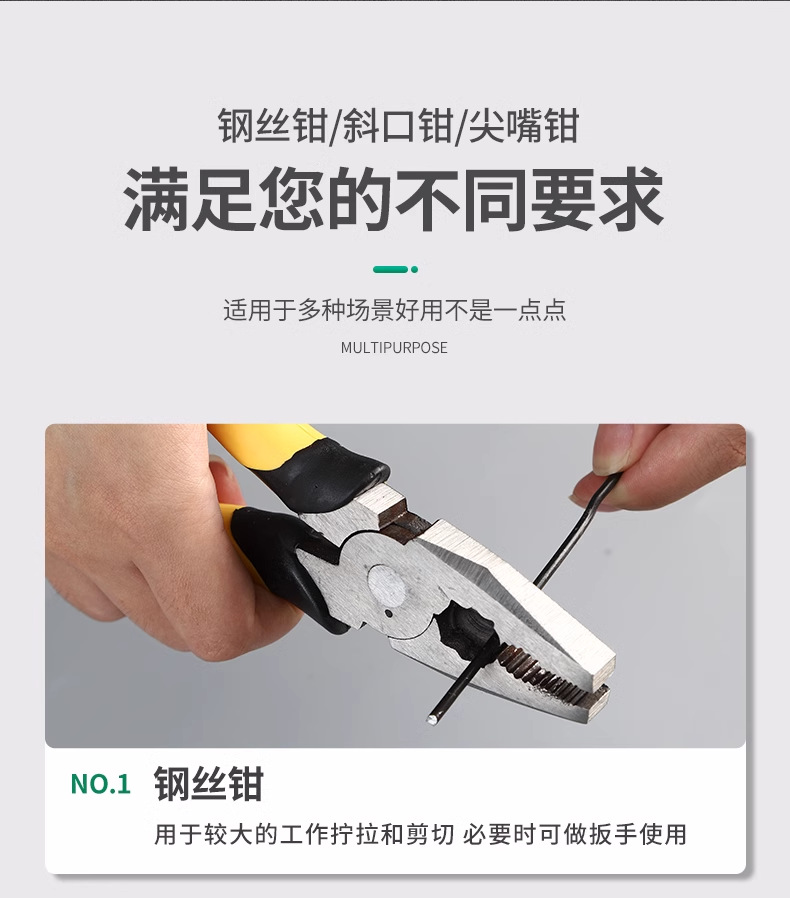 钢丝钳/斜口钳/尖嘴钳

满足您的不同要求

适用于多种场景好用不是一点点

MULTIPURPOSE

NO.1 钢丝钳

用于较大的工作拧拉和剪切 必要时可做扳手使用