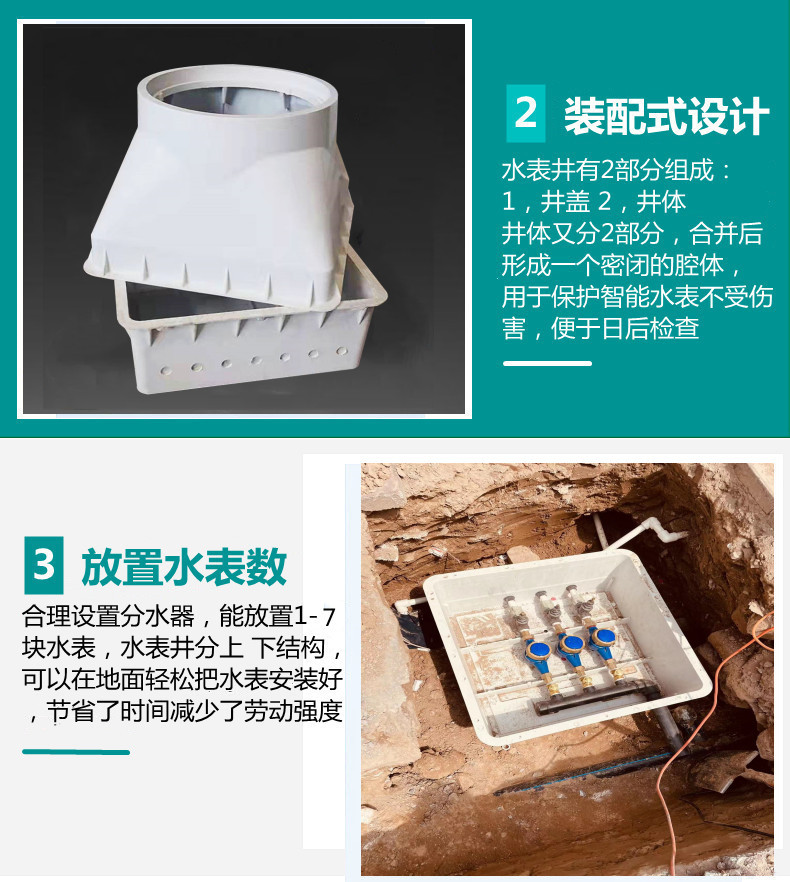 2 装配式设计

水表井有2部分组成：
1，井盖 2，井体
井体又分2部分，合并后形成一个密闭的腔体，用于保护智能水表不受伤害，便于日后检查

3 放置水表数

合理设置分水器，能放置1-7块水表，水表井分上 下结构，可以在地面轻松把水表安装好，节省了时间减少了劳动强度