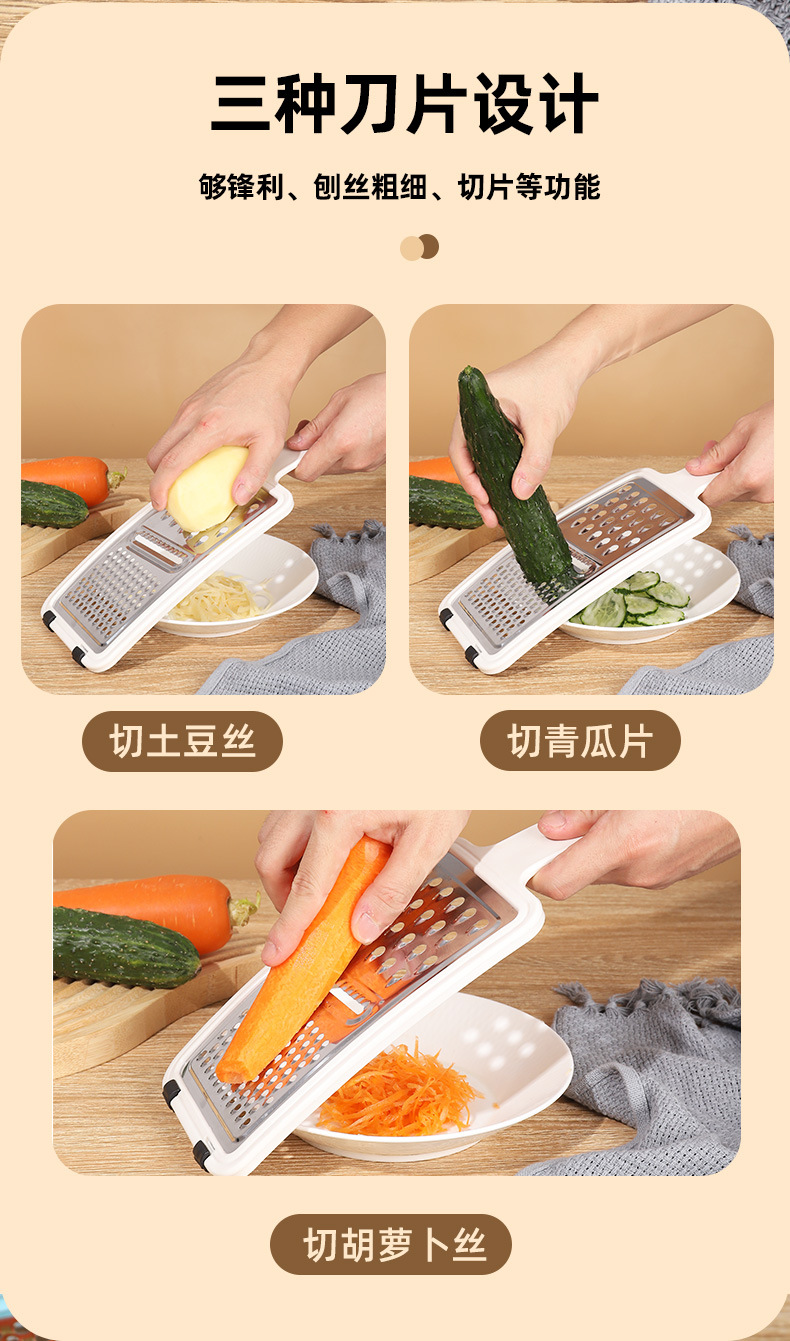 三种刀片设计

够锋利、刨丝粗细、切片等功能

切土豆丝

切青瓜片

切胡萝卜丝