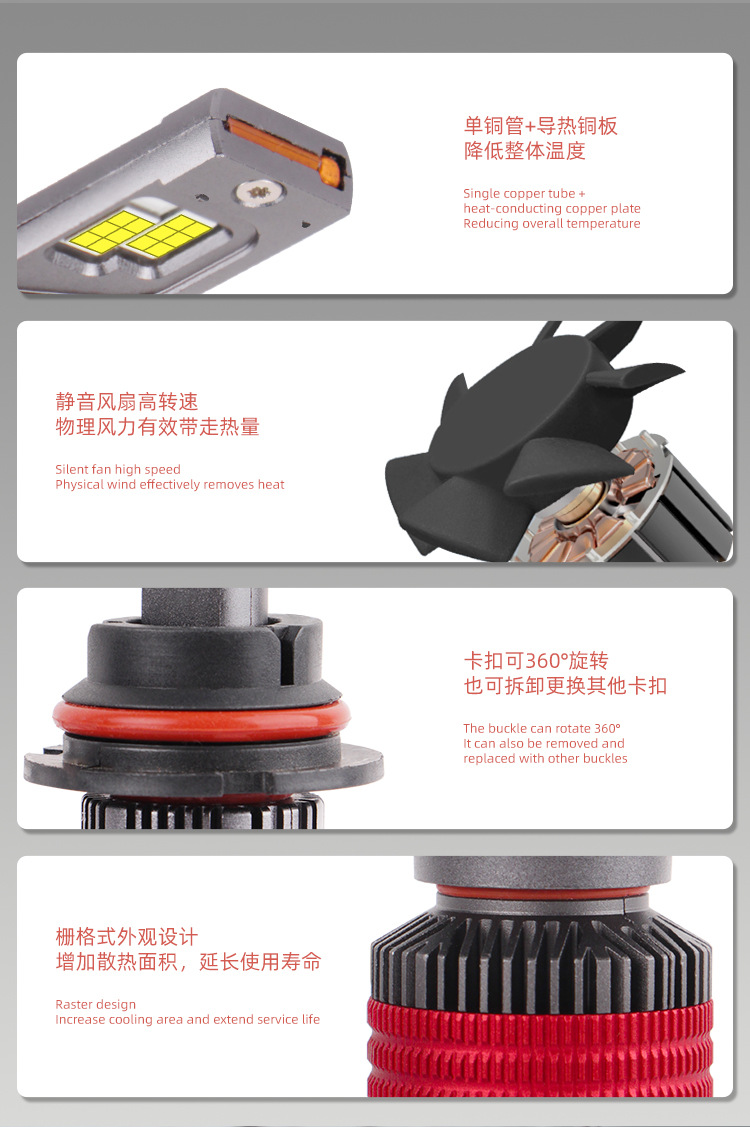 单铜管+导热铜板
降低整体温度

Single copper tube +
heat-conducting copper plate
Reducing overall temperature

静音风扇高转速
物理风力有效带走热量

Silent fan high speed
Physical wind effectively removes heat

卡扣可360°旋转
也可拆卸更换其他卡扣

The buckle can rotate 360°
it can also be removed and replaced with other buckles

栅格式外观设计
增加散热面积，延长使用寿命

Raster design
Increase cooling area and extend service life