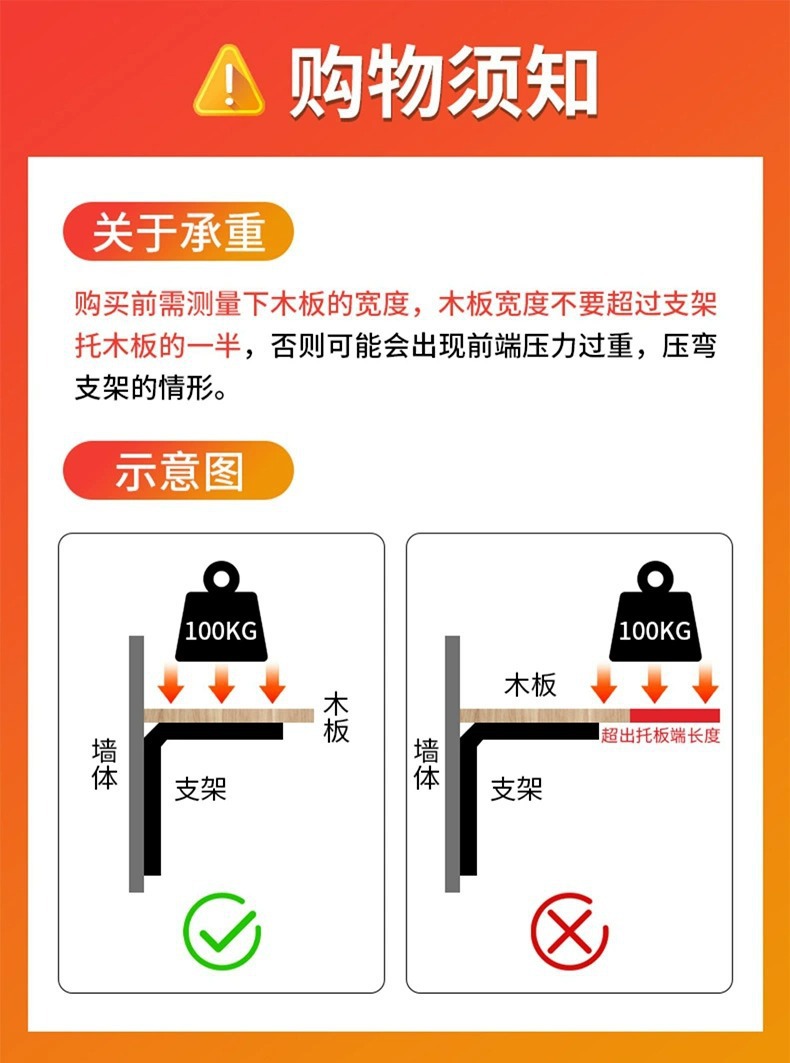 购物须知

关于承重

购买前需测量下木板的宽度，木板宽度不要超过支架托木板的一半，否则可能会出现前端压力过重，压弯支架的情形。

示意图

100KG

木板

墙体

支架

100KG

木板

超出托板端长度

墙体

支架