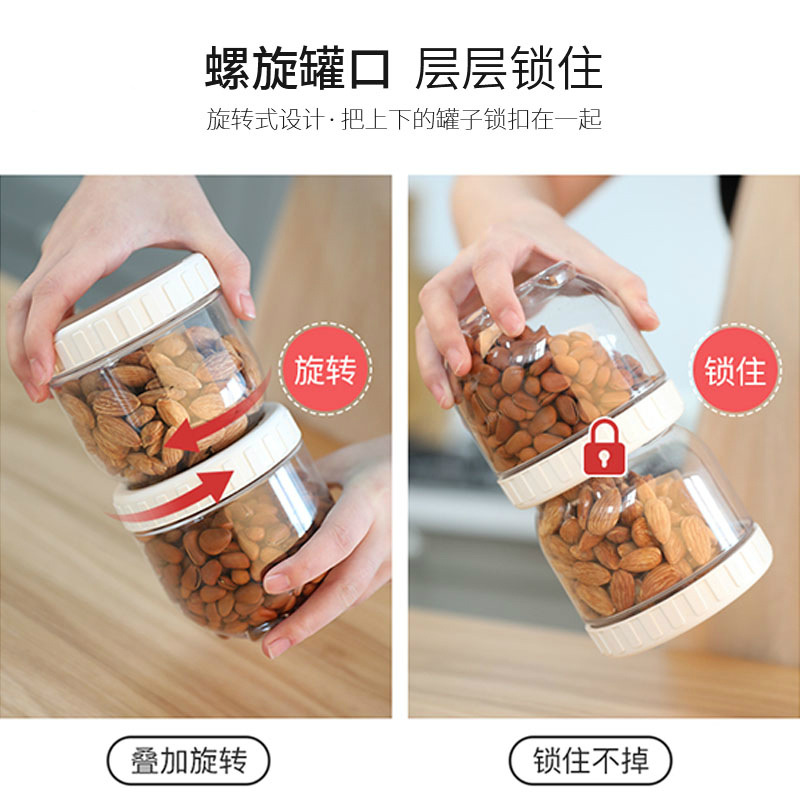 螺旋罐口 层层锁住

旋转式设计·把上下的罐子锁扣在一起

旋转

锁住

叠加旋转

锁住不掉