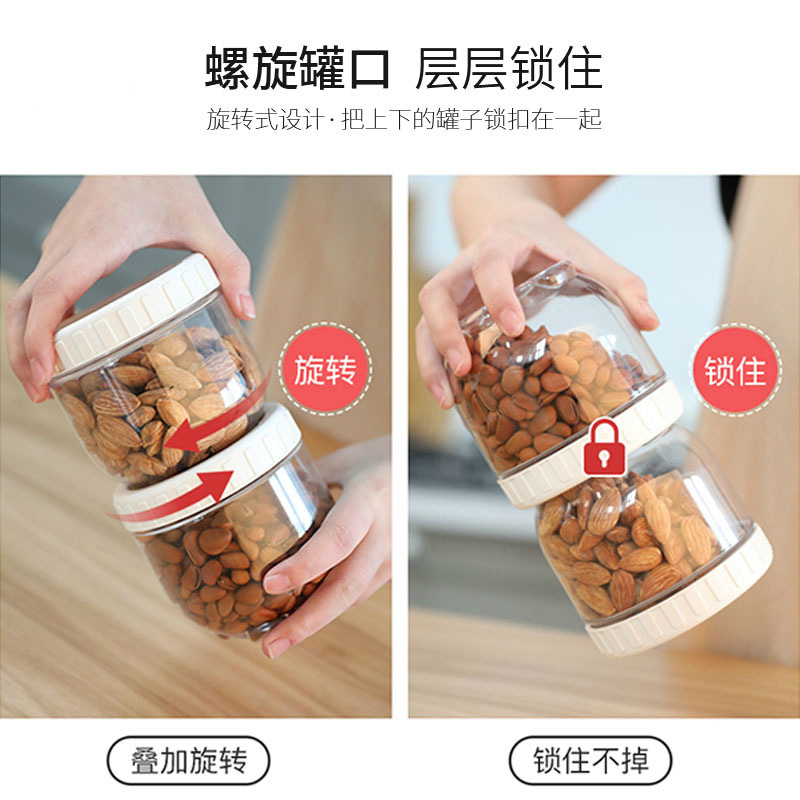 螺旋罐口 层层锁住

旋转式设计·把上下的罐子锁扣在一起

旋转

锁住

叠加旋转

锁住不掉