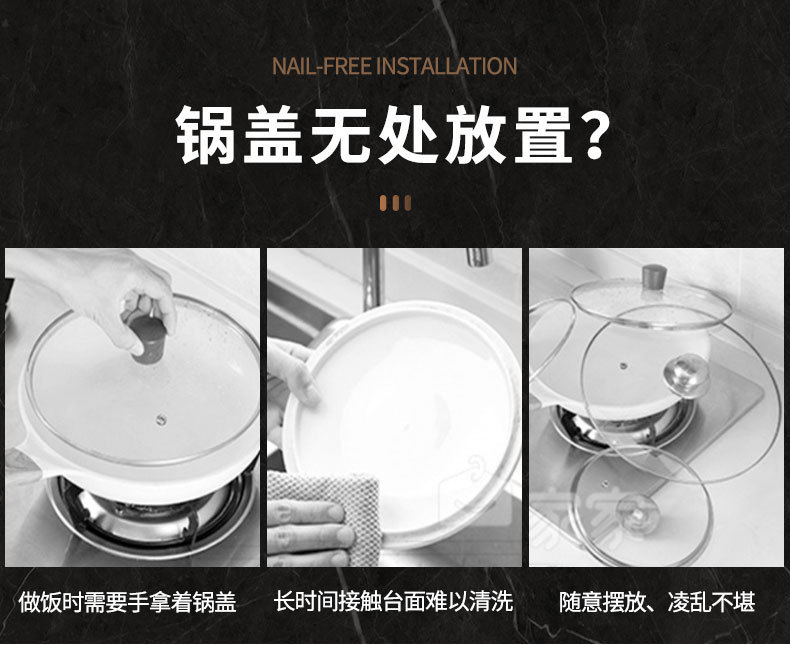 NAIL-FREE INSTALLATION

锅盖无处放置?

做饭时需要手拿着锅盖

长时间接触台面难以清洗

随意摆放、凌乱不堪