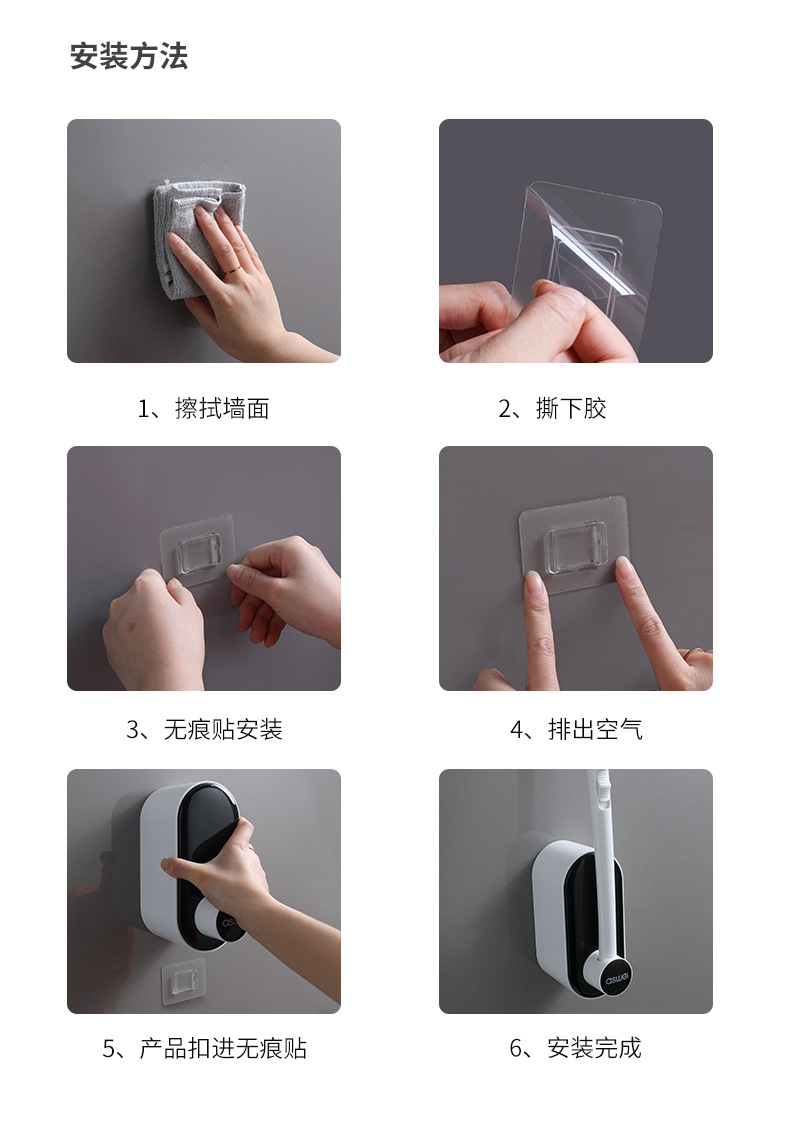 安装方法

1、擦拭墙面

2、撕下胶

3、无痕贴安装

4、排出空气

asuwei

5、产品扣进无痕贴

asuwei

6、安装完成