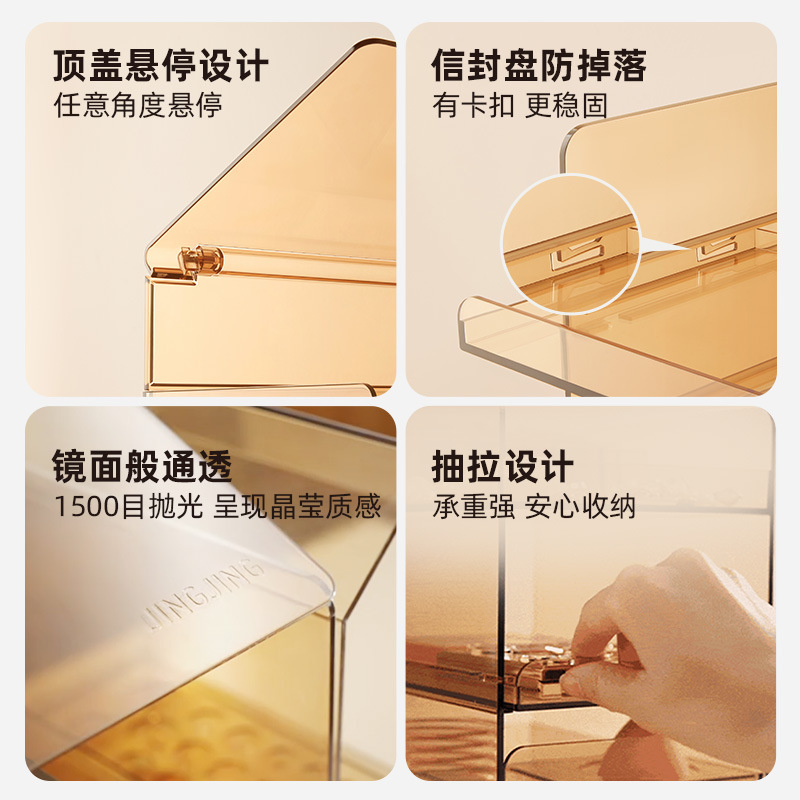 顶盖悬停设计
任意角度悬停

信封盘防掉落
有卡扣 更稳固

镜面般通透
1500目抛光 呈现晶莹质感

JINGJING

抽拉设计
承重强 安心收纳