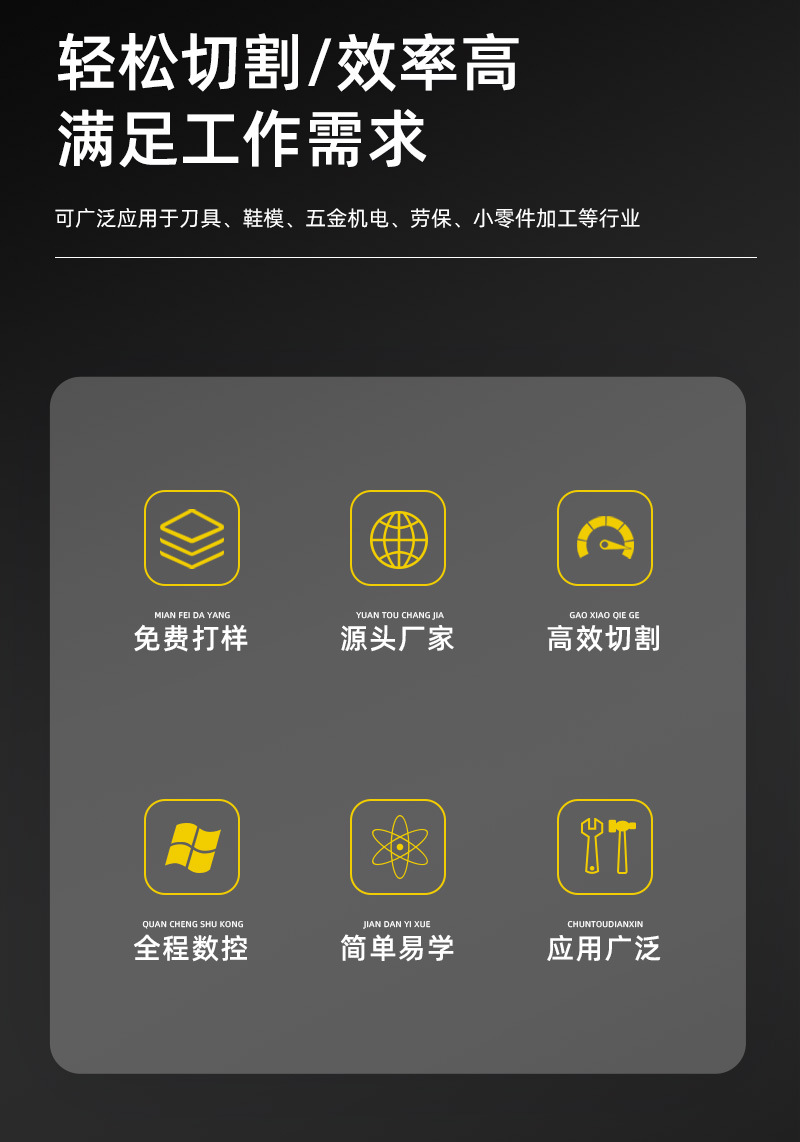 轻松切割/效率高
满足工作需求

可广泛应用于刀具、鞋模、五金机电、劳保、小零件加工等行业

MIAN FEI DA YANG
免费打样

YUAN TOU CHANG JIA
源头厂家

GAO XIAO QIE GE
高效切割

QUAN CHENG SHU KONG
全程数控

JIAN DAN YI XUE
简单易学

CHUNTOUDIANXIN
应用广泛