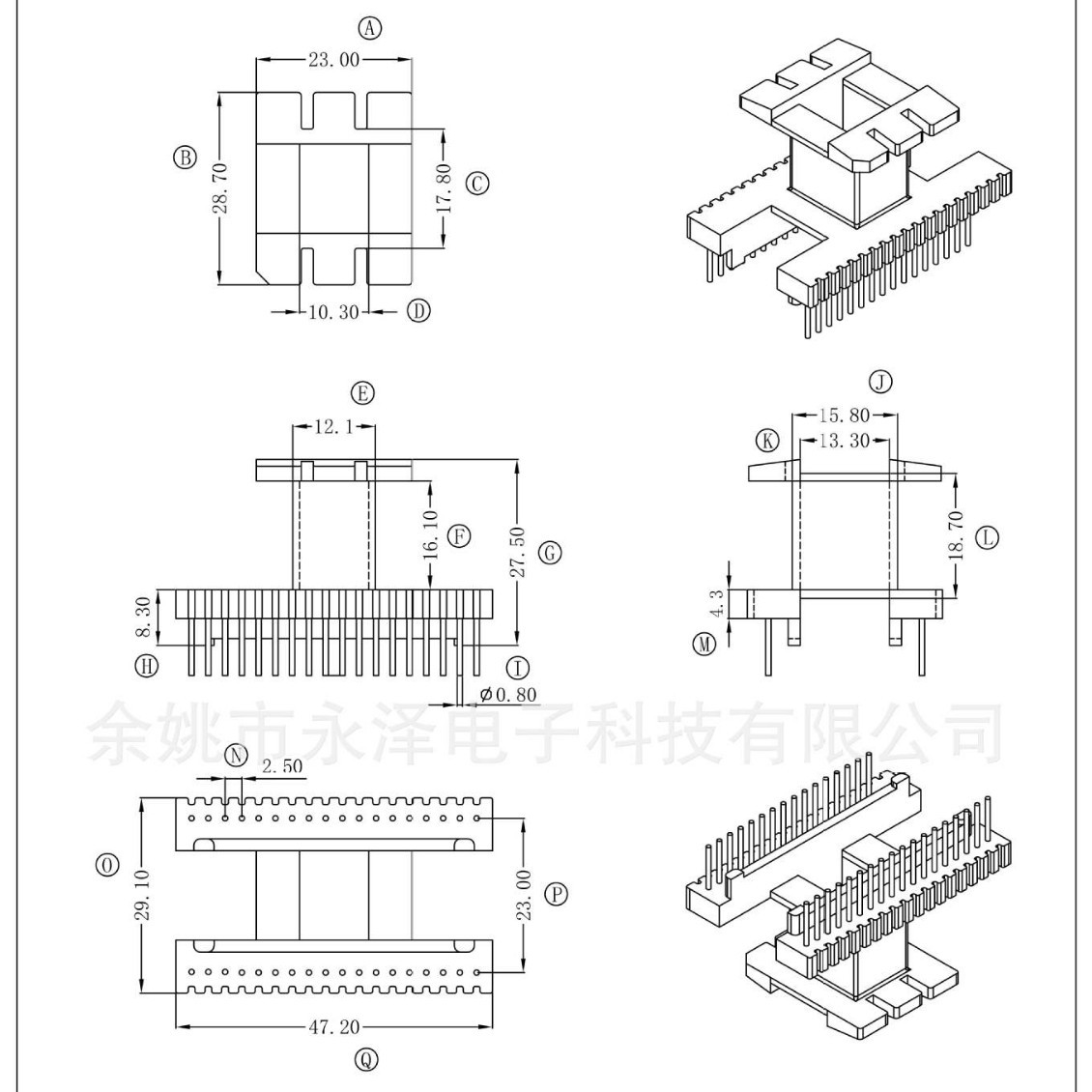 Ⓐ
23.00
Ⓑ
28.70
17.80
Ⓒ
10.30
Ⓓ

Ⓔ
12.1
16.10
Ⓕ
27.50
Ⓖ
8.30
Ⓗ
Ⓘ
$\phi$0.80

Ⓙ
15.80
Ⓚ
13.30
18.70
Ⓛ
4.3
Ⓜ

余姚市永泽电子科技有限公司

Ⓝ
2.50
Ⓞ
29.10
23.00
Ⓟ
47.20
Ⓠ