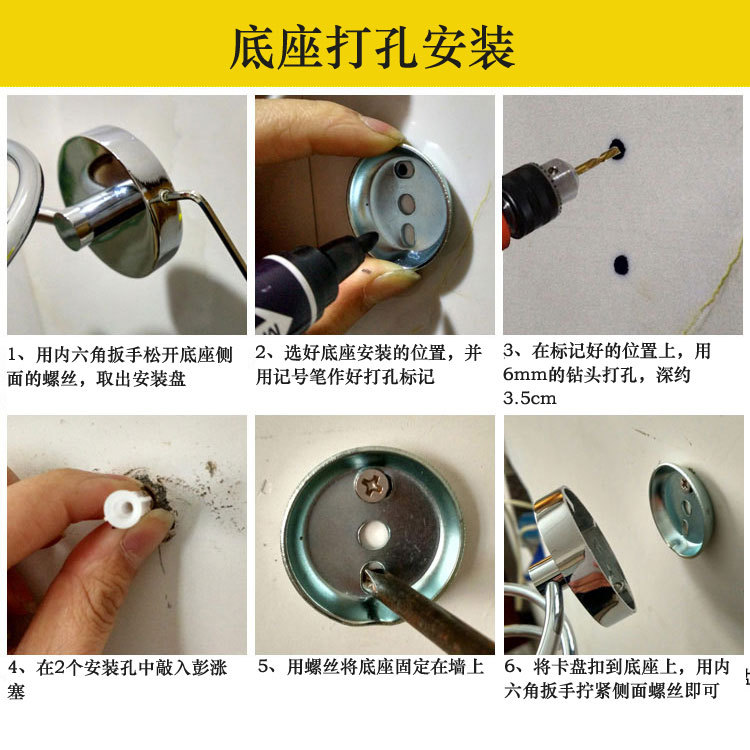 底座打孔安装

1、用内六角扳手松开底座侧面的螺丝，取出安装盘

2、选好底座安装的位置，并用记号笔作好打孔标记

3、在标记好的位置上，用6mm的钻头打孔，深约3.5cm

4、在2个安装孔中敲入彭涨塞

5、用螺丝将底座固定在墙上

6、将卡盘扣到底座上，用内六角扳手拧紧侧面螺丝即可