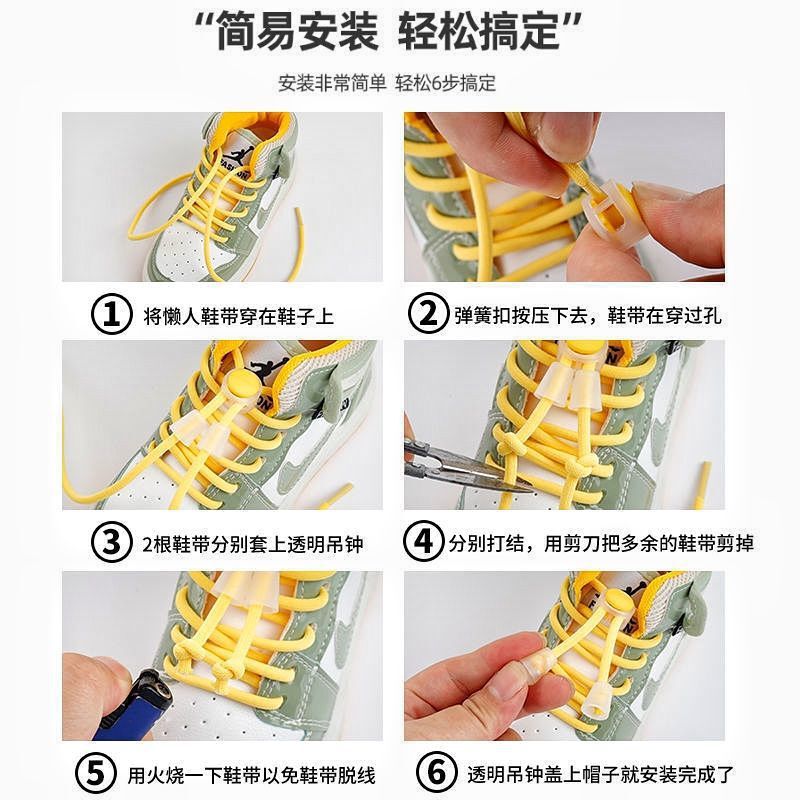 “简易安装 轻松搞定”

安装非常简单 轻松6步搞定

① 将懒人鞋带穿在鞋子上

② 弹簧扣按压下去，鞋带在穿过孔

③ 2根鞋带分别套上透明吊钟

④ 分别打结，用剪刀把多余的鞋带剪掉

⑤ 用火烧一下鞋带以免鞋带脱线

⑥ 透明吊钟盖上帽子就安装完成了