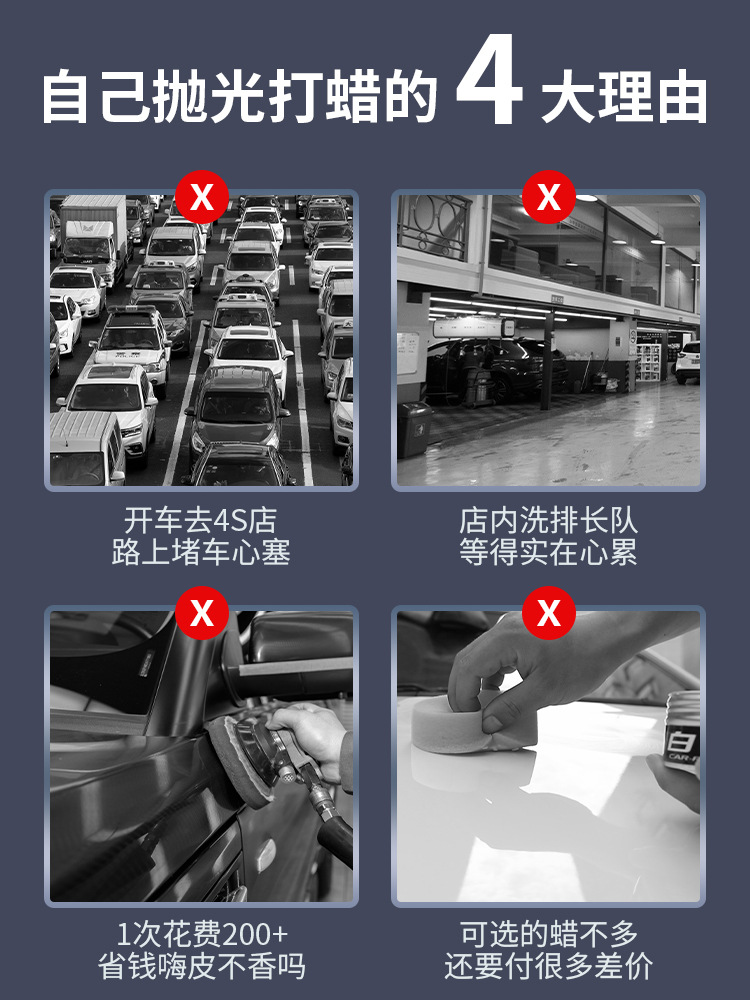 自己抛光打蜡的 4 大理由

X

开车去4S店
路上堵车心塞

X

店内洗排长队
等得实在心累

X

1次花费200+
省钱嗨皮不香吗

X

白

可选的蜡不多
还要付很多差价